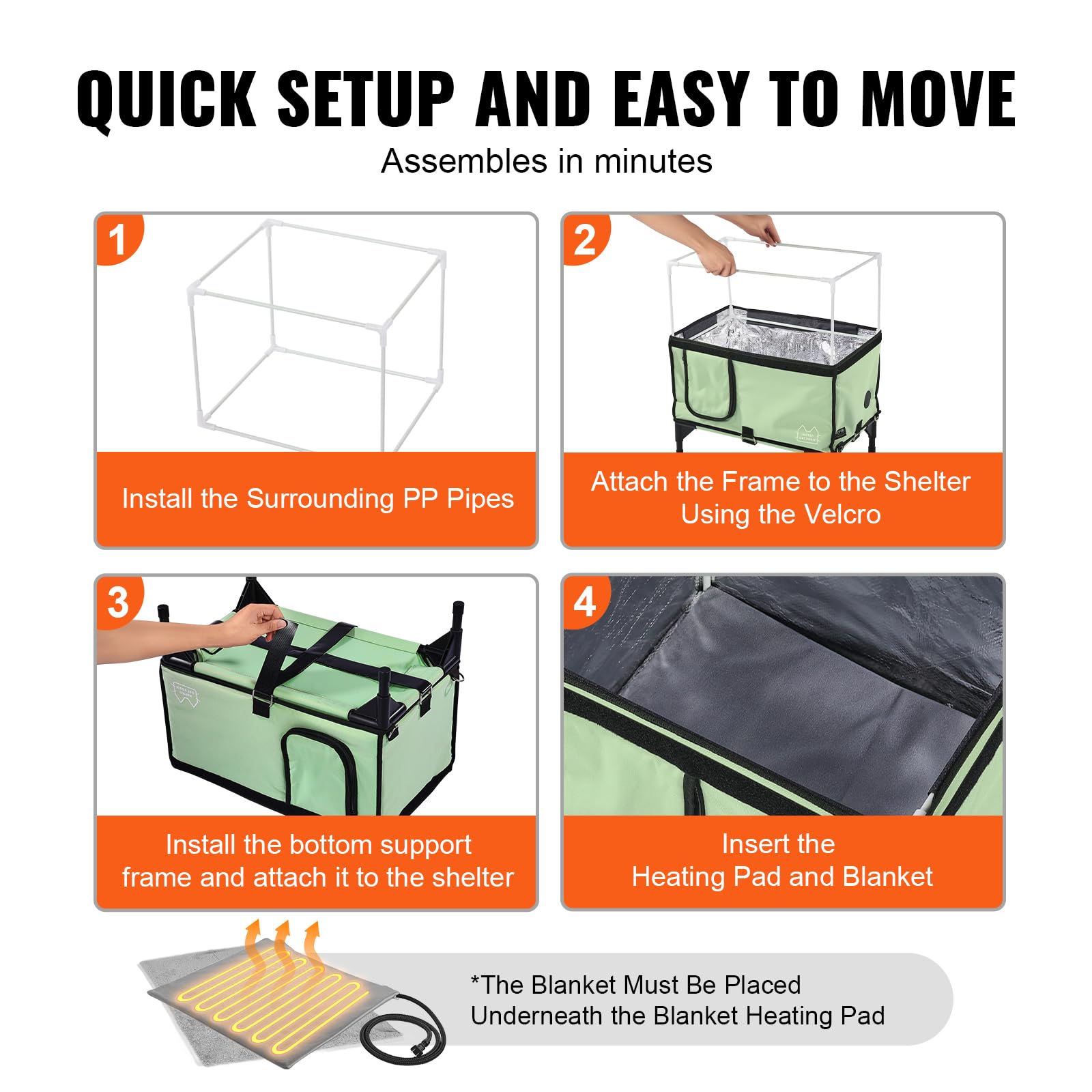 QUICK SETUP AND EASY TO MOVE

Assembles in minutes

1

Install the Surrounding PP Pipes

2

Attach the Frame to the Shelter Using the Velcro

3

Install the bottom support frame and attach it to the shelter

4

Insert the Heating Pad and Blanket

*The Blanket Must Be Placed Underneath the Blanket Heating Pad