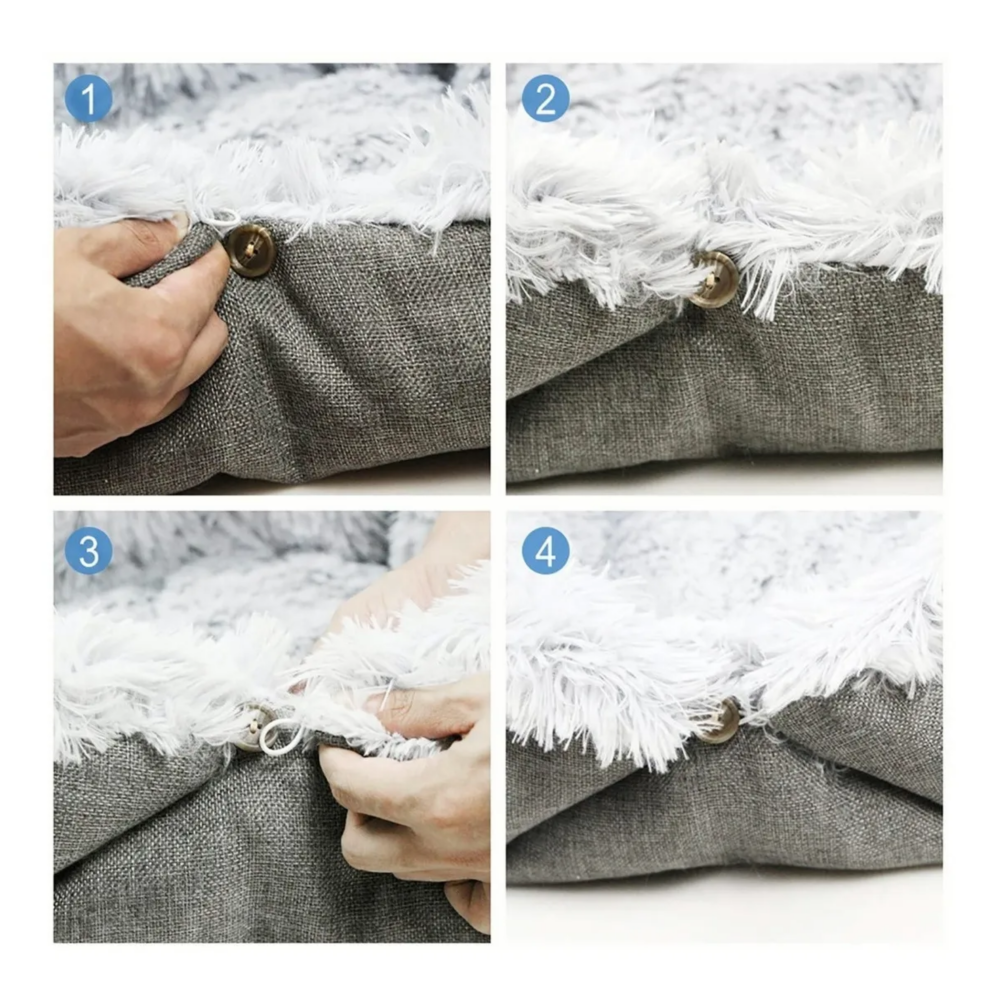 1

2

3

4