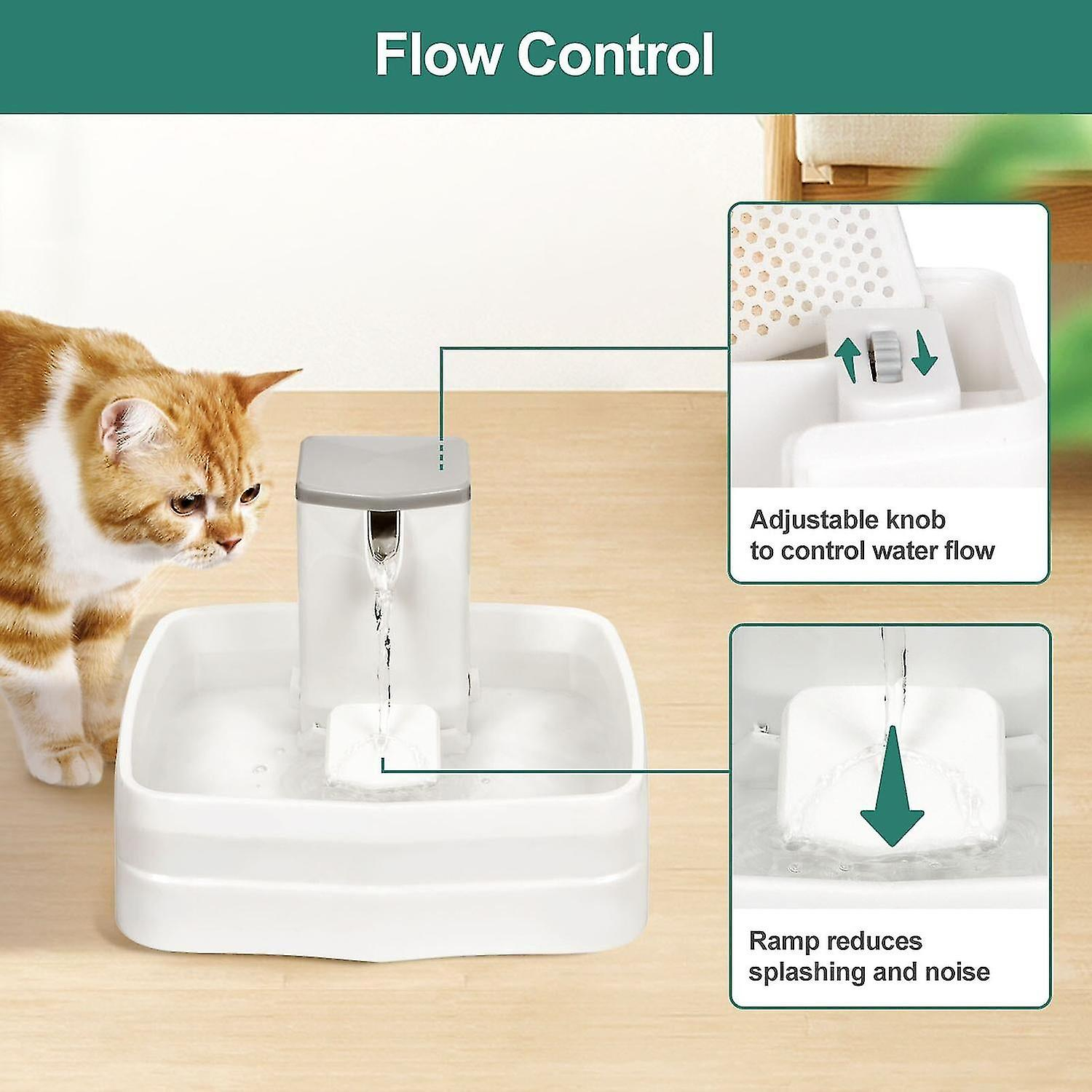 Flow Control

Adjustable knob to control water flow

Ramp reduces splashing and noise