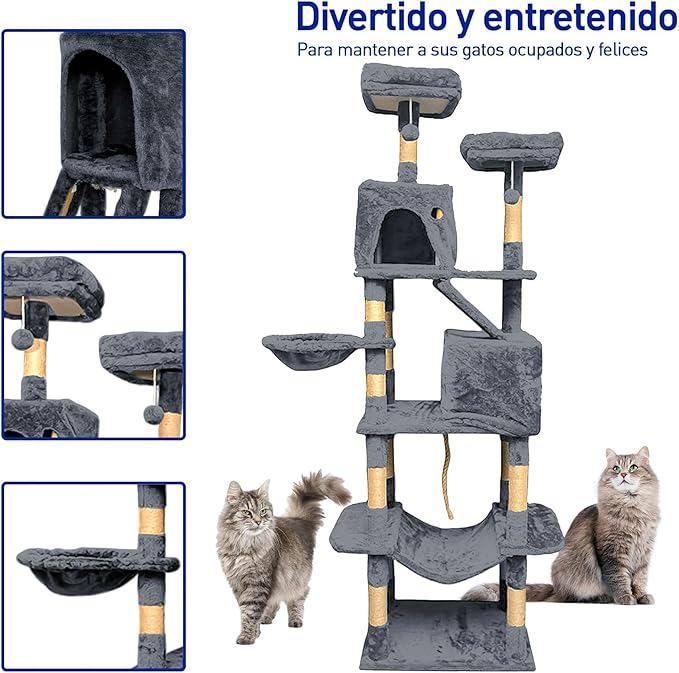 Divertido y entretenido
Para mantener a sus gatos ocupados y felices