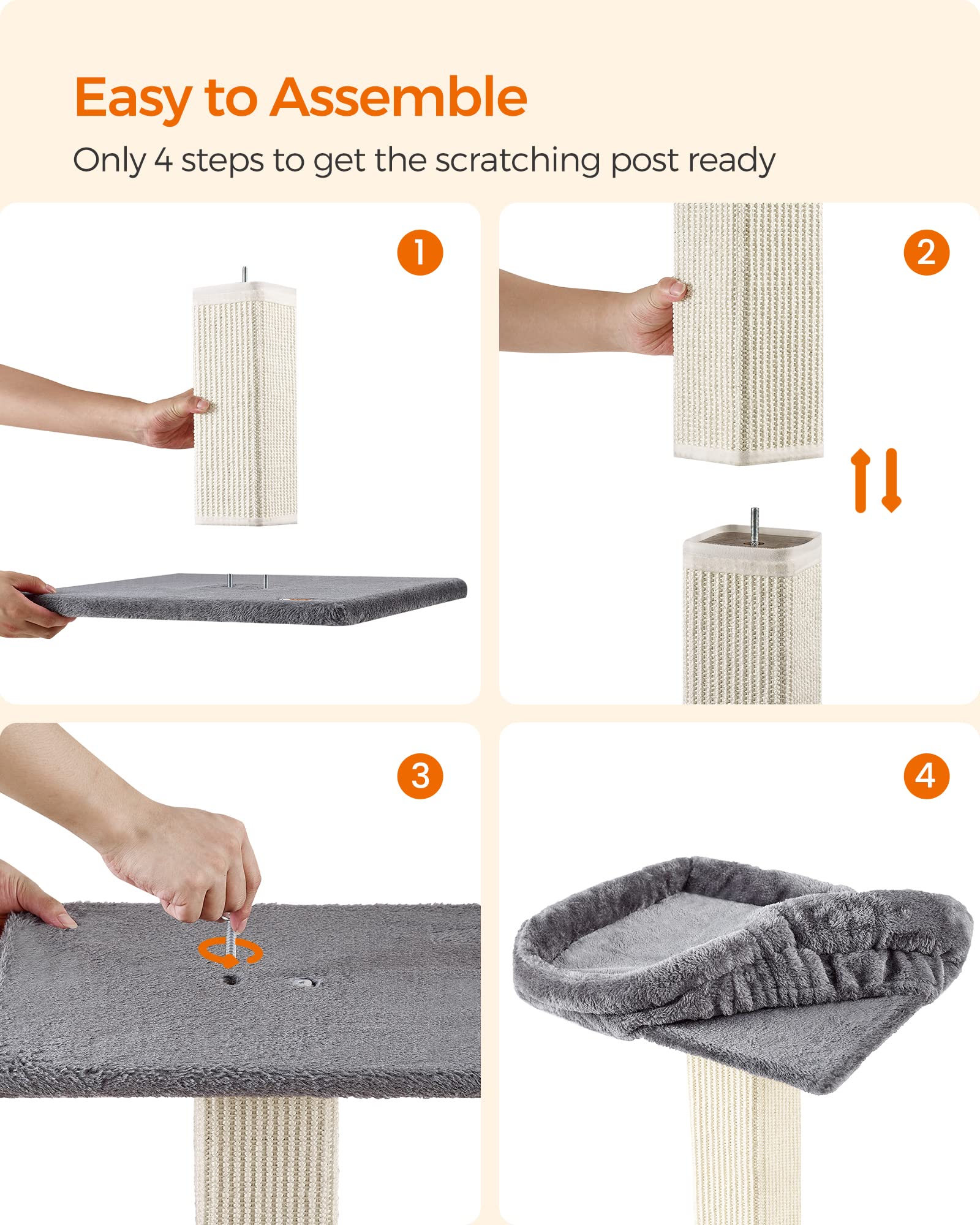 Easy to Assemble

Only 4 steps to get the scratching post ready

1

2

3

4