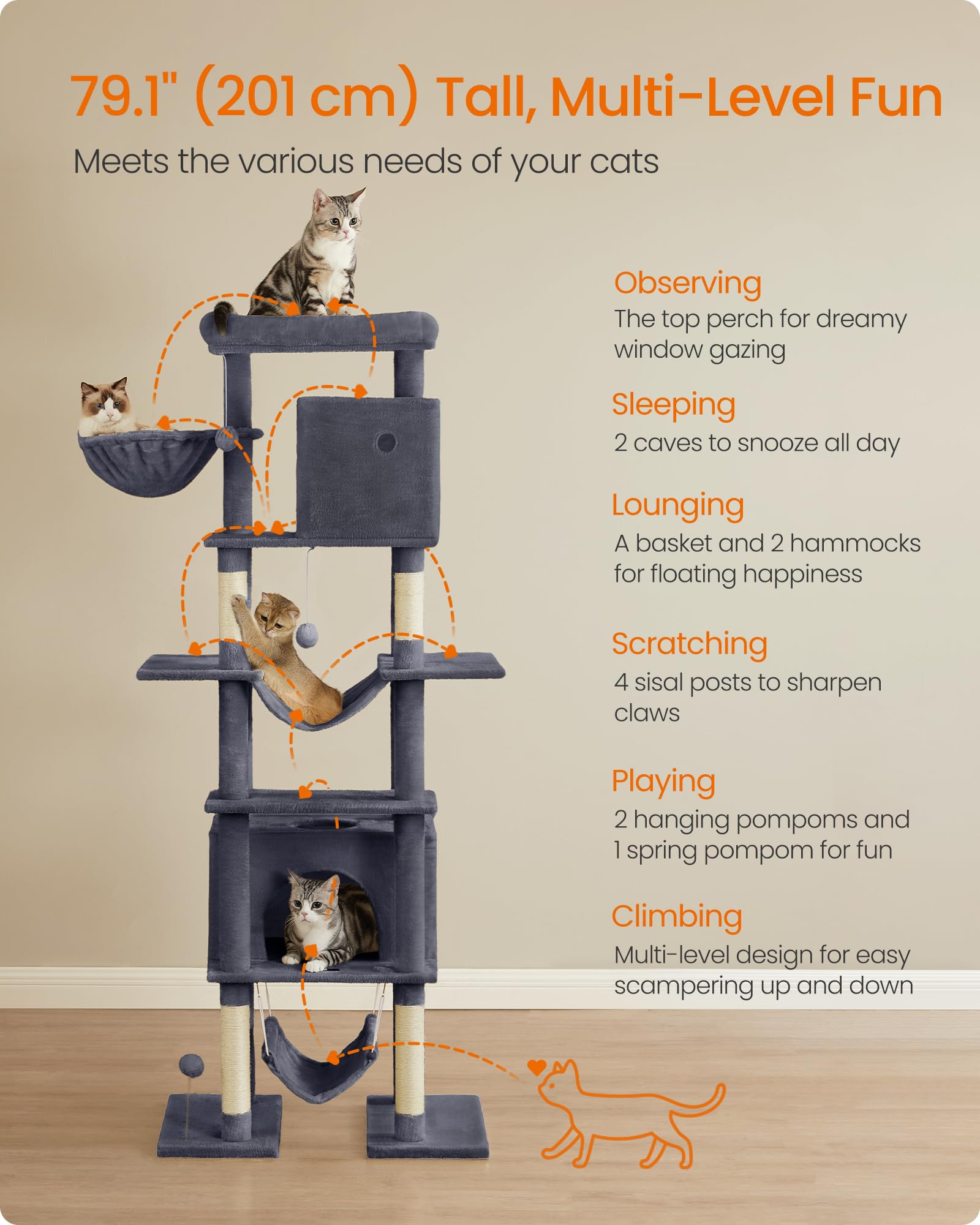 79.1" (201 cm) Tall, Multi-Level Fun

Meets the various needs of your cats

Observing
The top perch for dreamy window gazing

Sleeping
2 caves to snooze all day

Lounging
A basket and 2 hammocks for floating happiness

Scratching
4 sisal posts to sharpen claws

Playing
2 hanging pompoms and 1 spring pompom for fun

Climbing
Multi-level design for easy scampering up and down