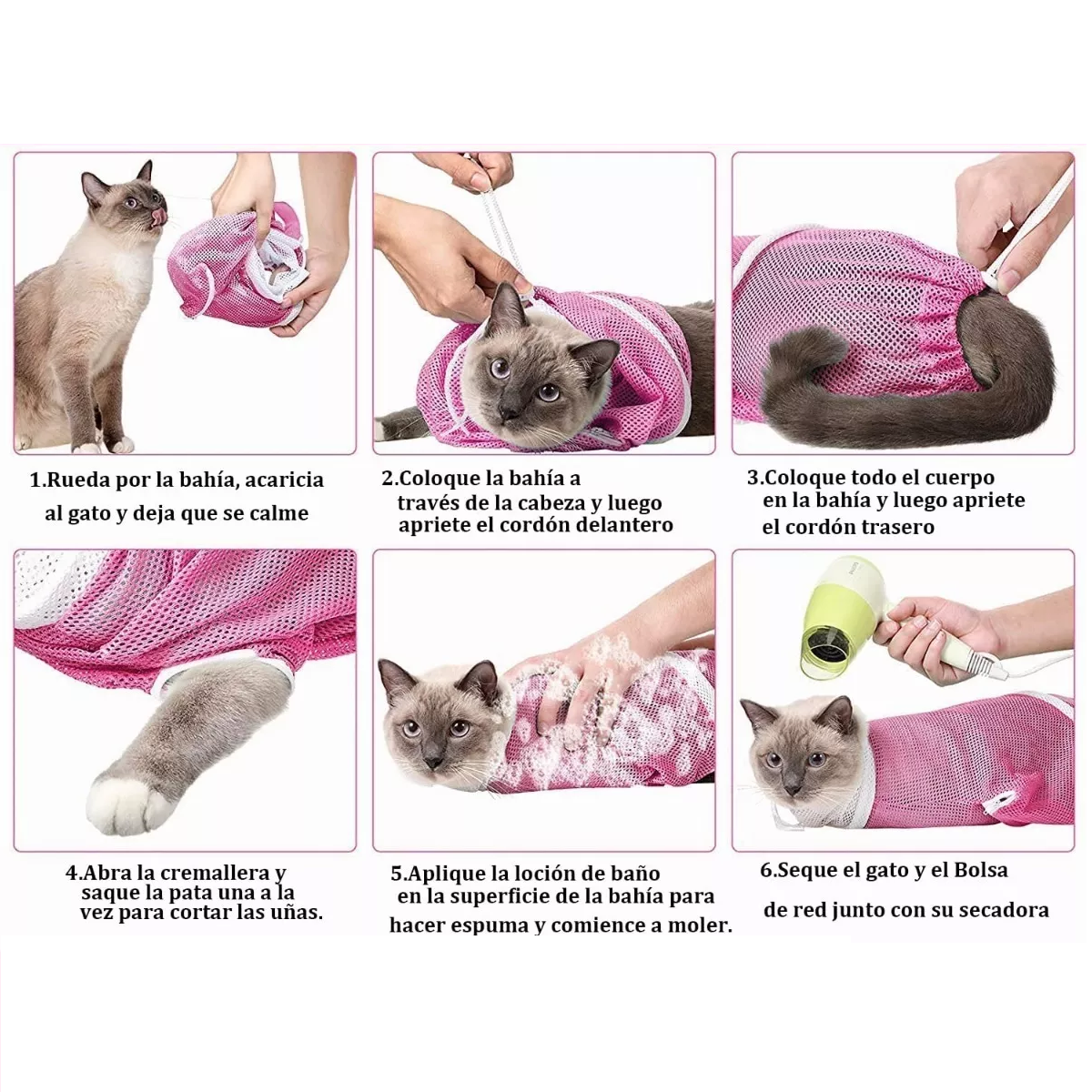 1.Rueda por la bahía, acaricia al gato y deja que se calme

2.Coloque la bahía a través de la cabeza y luego apriete el cordón delantero

3.Coloque todo el cuerpo en la bahía y luego apriete el cordón trasero

4.Abra la cremallera y saque la pata una a la vez para cortar las uñas.

5.Aplique la loción de baño en la superficie de la bahía para hacer espuma y comience a moler.

6.Seque el gato y el Bolsa de red junto con su secadora