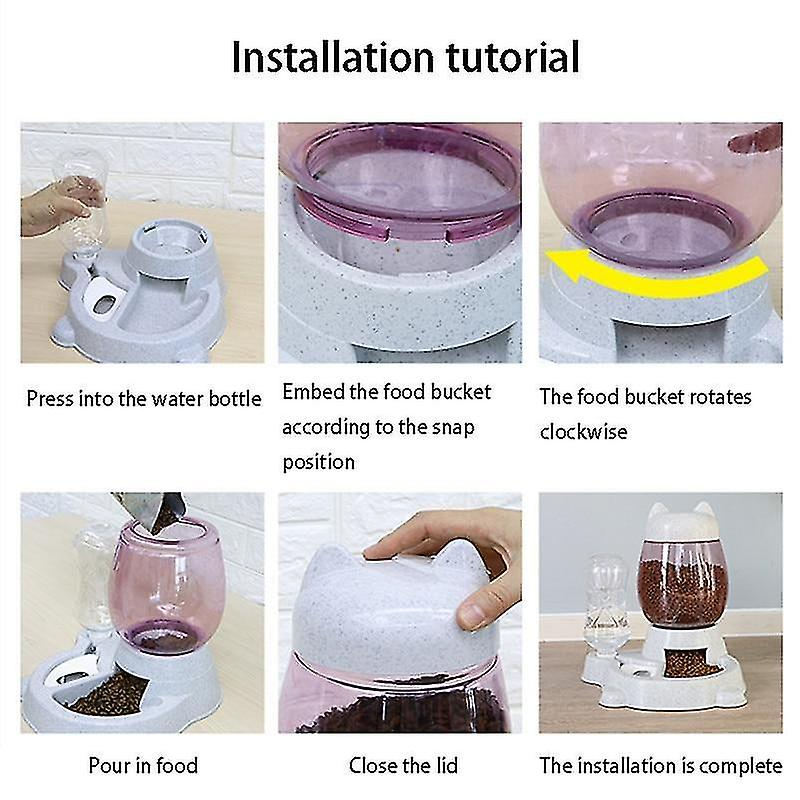 Installation tutorial

Press into the water bottle

Embed the food bucket according to the snap position

The food bucket rotates clockwise

Pour in food

Close the lid

The installation is complete