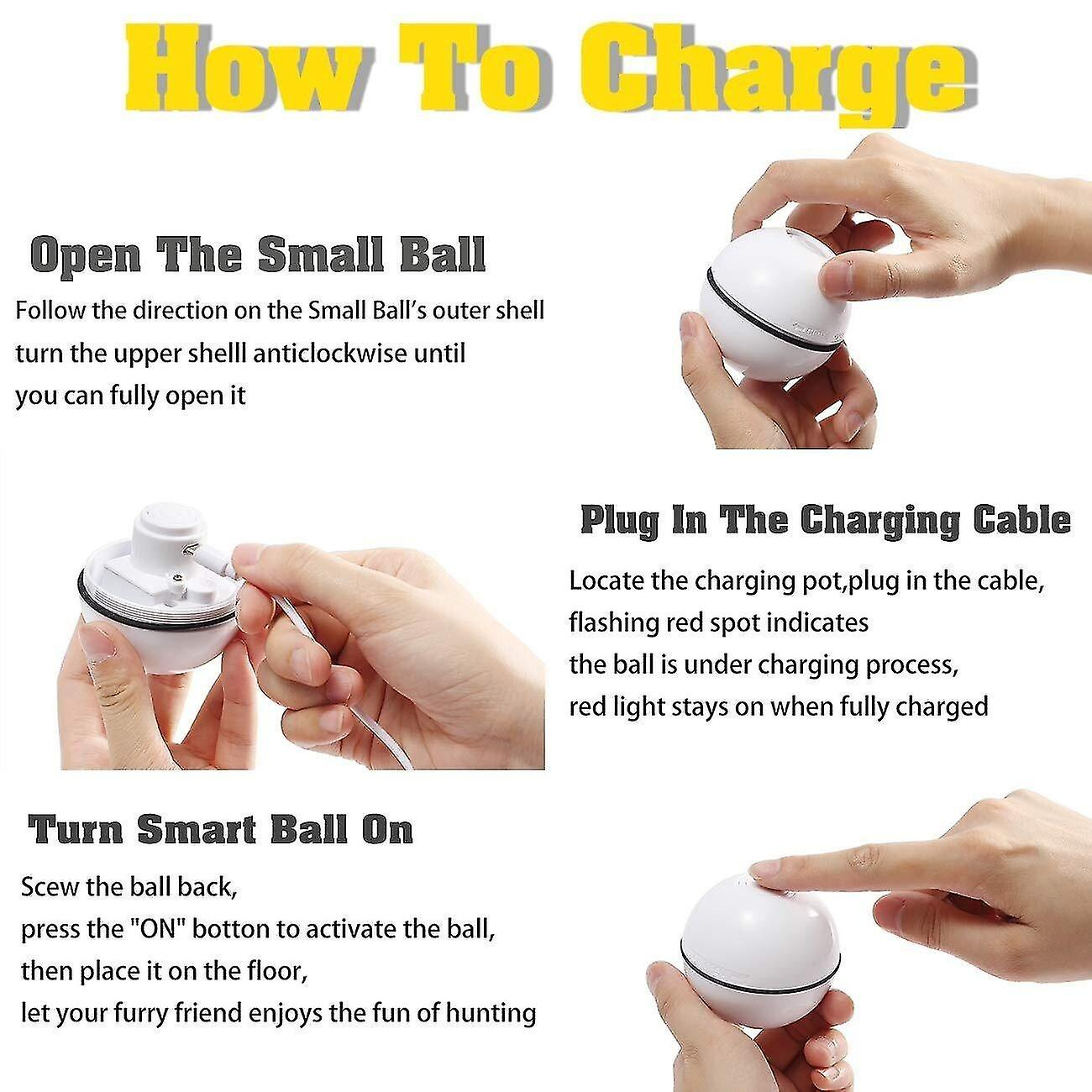 How To Charge

Open The Small Ball

Follow the direction on the Small Ball's outer shell turn the upper shelll anticlockwise until you can fully open it

Plug In The Charging Cable

Locate the charging pot,plug in the cable, flashing red spot indicates the ball is under charging process, red light stays on when fully charged

Turn Smart Ball On

Scew the ball back, press the "ON" botton to activate the ball, then place it on the floor, let your furry friend enjoys the fun of hunting