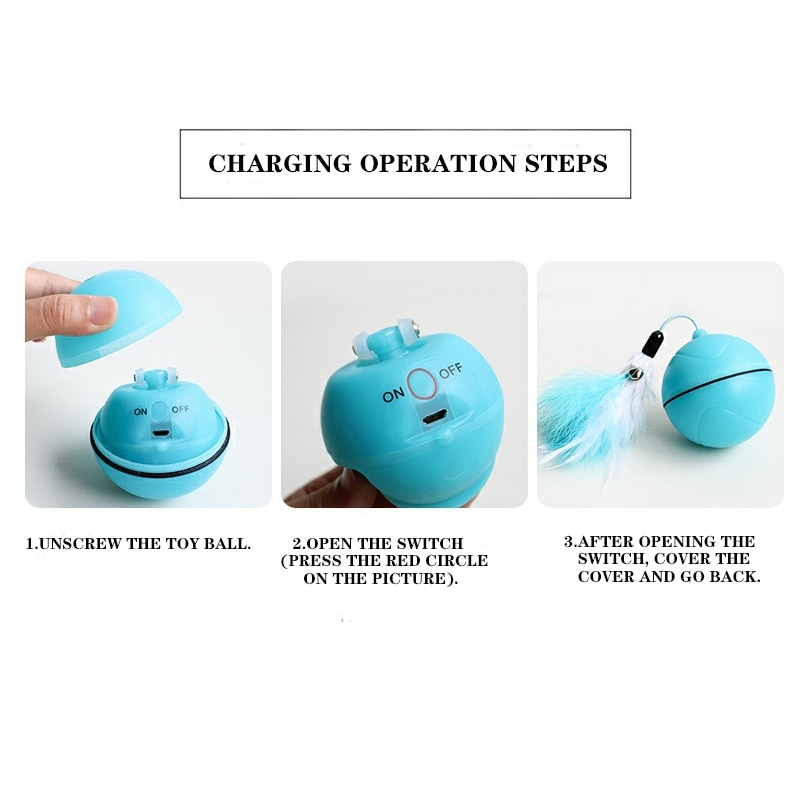 CHARGING OPERATION STEPS

ON OFF

ON OFF

1.UNSCREW THE TOY BALL.

2.OPEN THE SWITCH (PRESS THE RED CIRCLE ON THE PICTURE).

3.AFTER OPENING THE SWITCH, COVER THE COVER AND GO BACK.