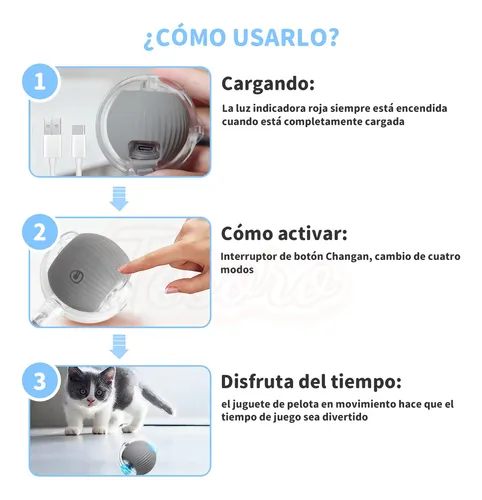 ¿CÓMO USARLO?

1

Cargando:

La luz indicadora roja siempre está encendida cuando está completamente cargada

2

Cómo activar:

Interruptor de botón Changan, cambio de cuatro modos

3

Disfruta del tiempo:

el juguete de pelota en movimiento hace que el tiempo de juego sea divertido