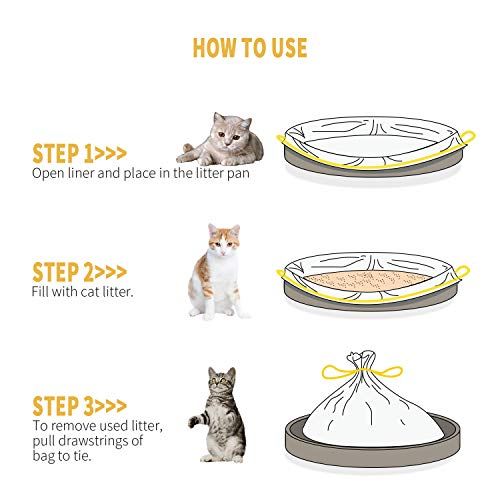 HOW TO USE

STEP 1>>>
Open liner and place in the litter pan

STEP 2>>>
Fill with cat litter.

STEP 3>>>
To remove used litter, pull drawstrings of bag to tie.