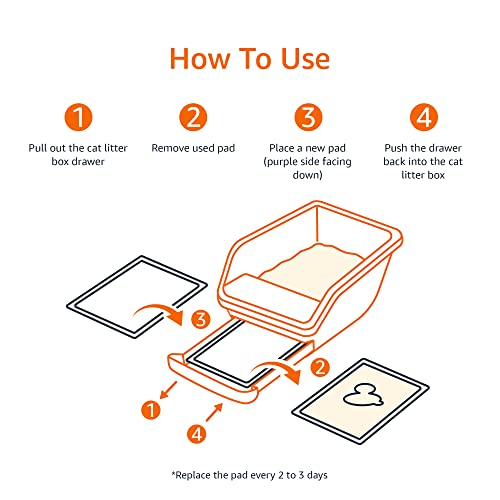 How To Use

1
Pull out the cat litter box drawer

2
Remove used pad

3
Place a new pad (purple side facing down)

4
Push the drawer back into the cat litter box

3

2

1

4

*Replace the pad every 2 to 3 days