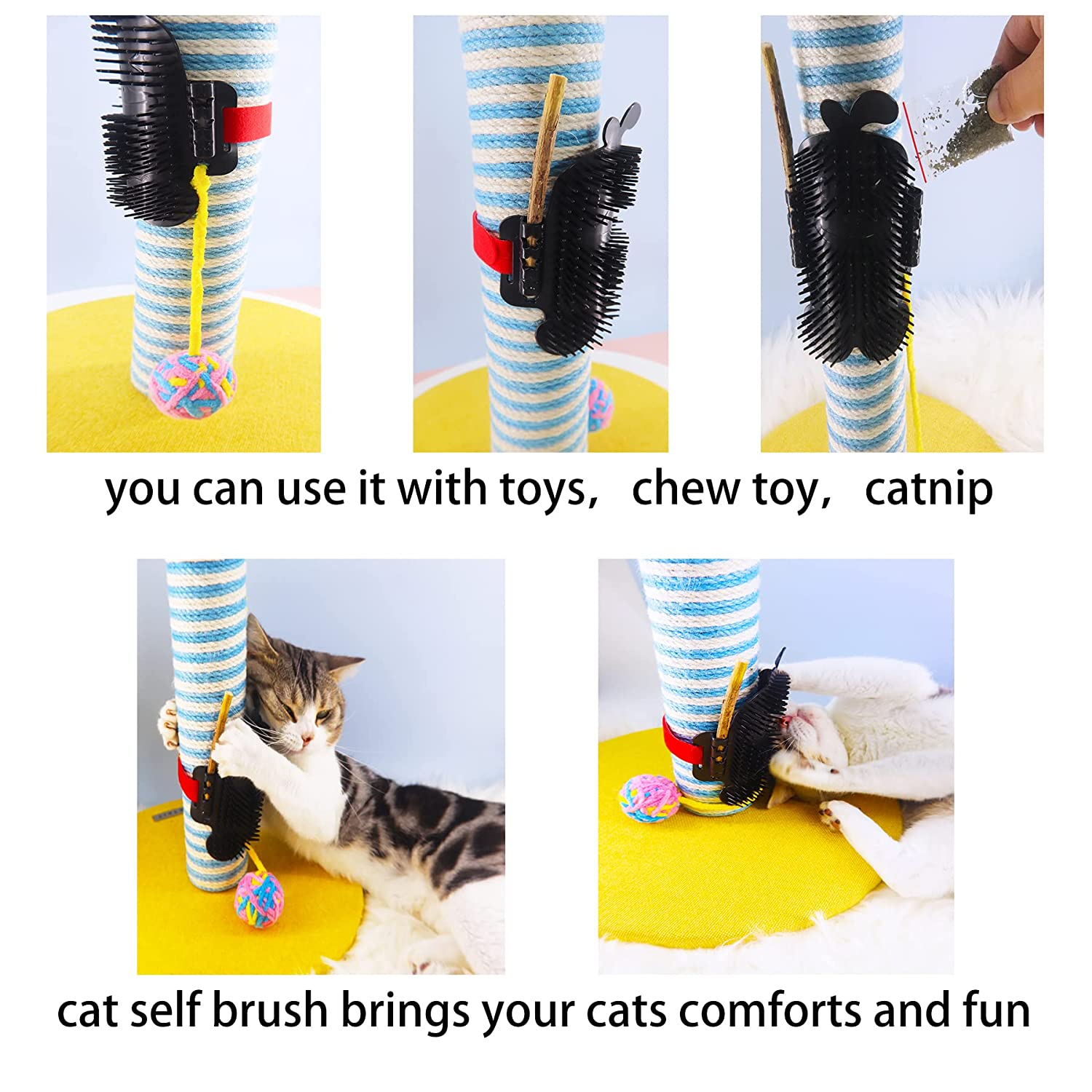 you can use it with toys， chew toy， catnip

cat self brush brings your cats comforts and fun