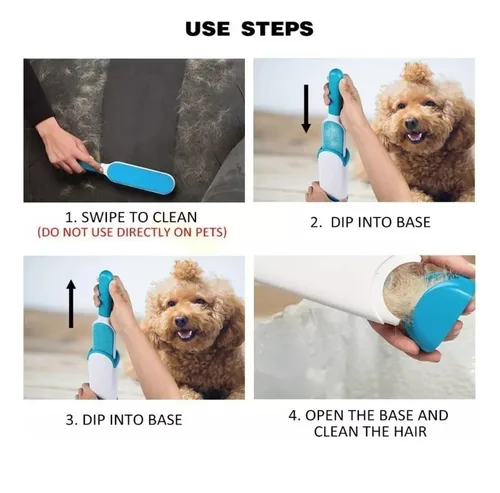 USE STEPS

1. SWIPE TO CLEAN
(DO NOT USE DIRECTLY ON PETS)

2. DIP INTO BASE

3. DIP INTO BASE

4. OPEN THE BASE AND CLEAN THE HAIR