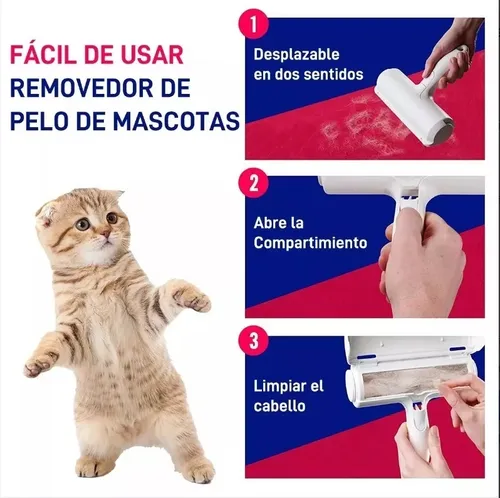 FÁCIL DE USAR
REMOVEDOR DE
PELO DE MASCOTAS

1
Desplazable en dos sentidos

2
Abre la Compartimiento

3
Limpiar el cabello