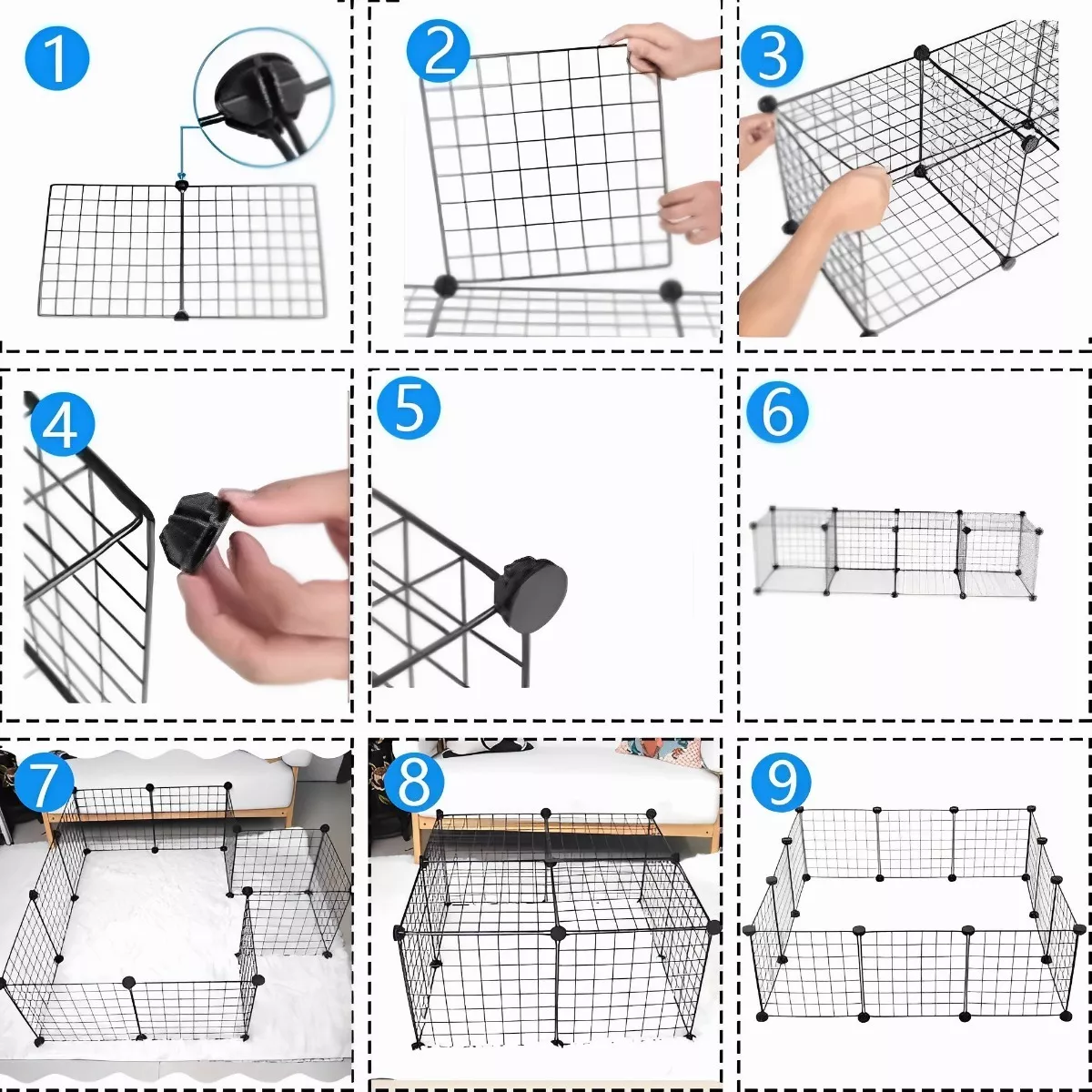 1

2

3

4

5

6

7

8

9