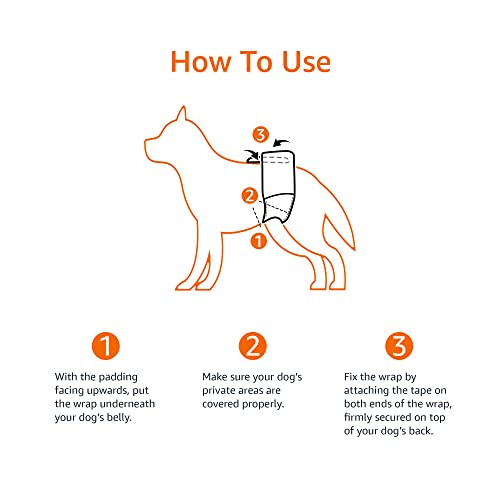 How To Use

3

2

1

1

With the padding facing upwards, put the wrap underneath your dog's belly.

2

Make sure your dog's private areas are covered properly.

3

Fix the wrap by attaching the tape on both ends of the wrap, firmly secured on top of your dog's back.