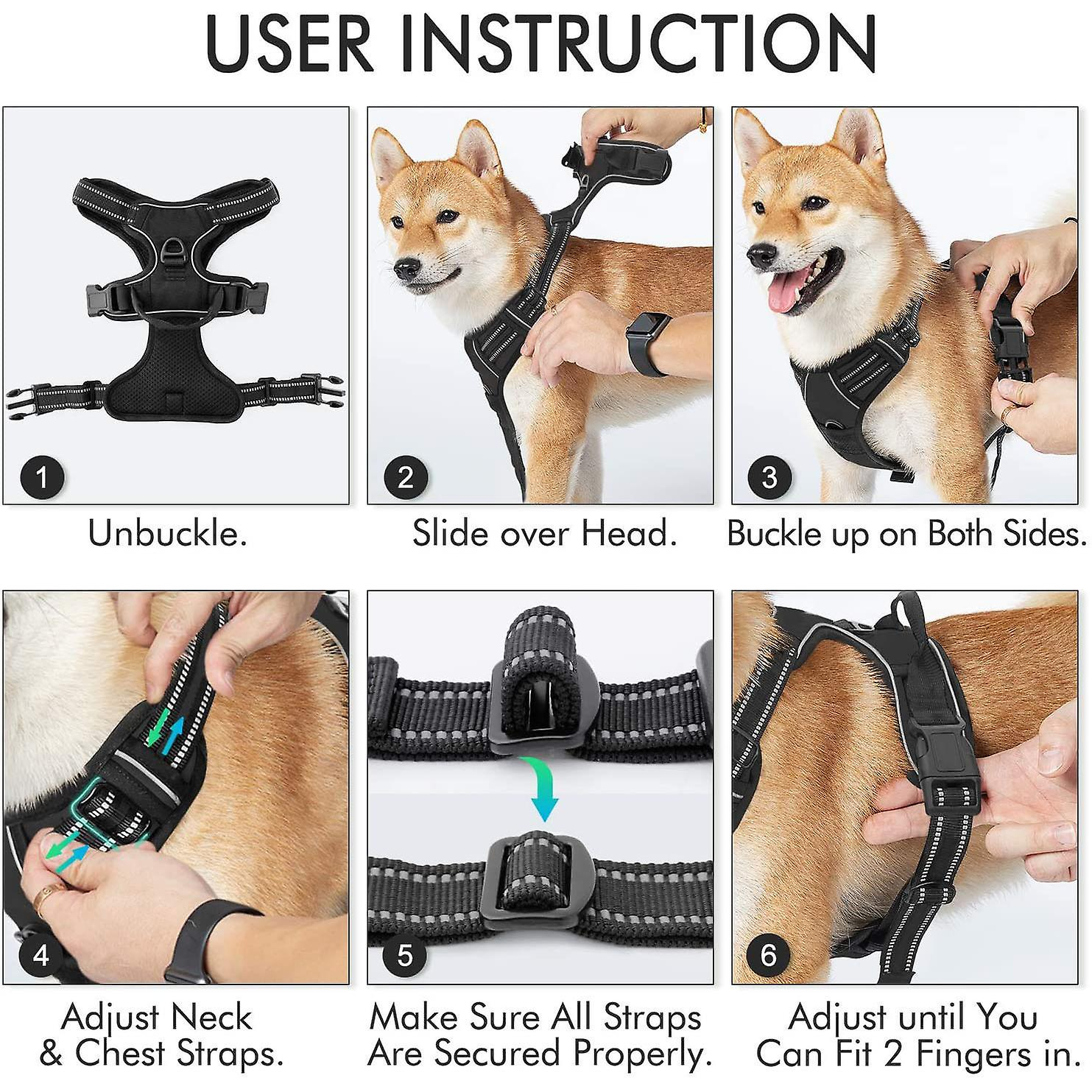 USER INSTRUCTION

1

Unbuckle.

2

Slide over Head.

3

Buckle up on Both Sides.

4

Adjust Neck & Chest Straps.

5

Make Sure All Straps Are Secured Properly.

6

Adjust until You Can Fit 2 Fingers in.