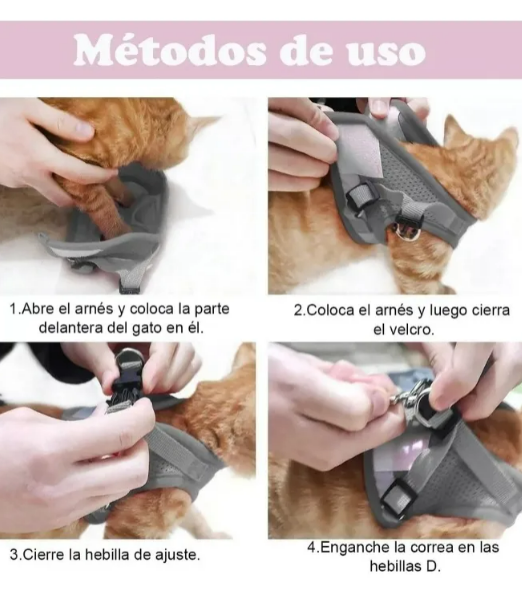 Métodos de uso

1.Abre el arnés y coloca la parte delantera del gato en él.

2.Coloca el arnés y luego cierra el velcro.

3.Cierre la hebilla de ajuste.

4.Enganche la correa en las hebillas D.