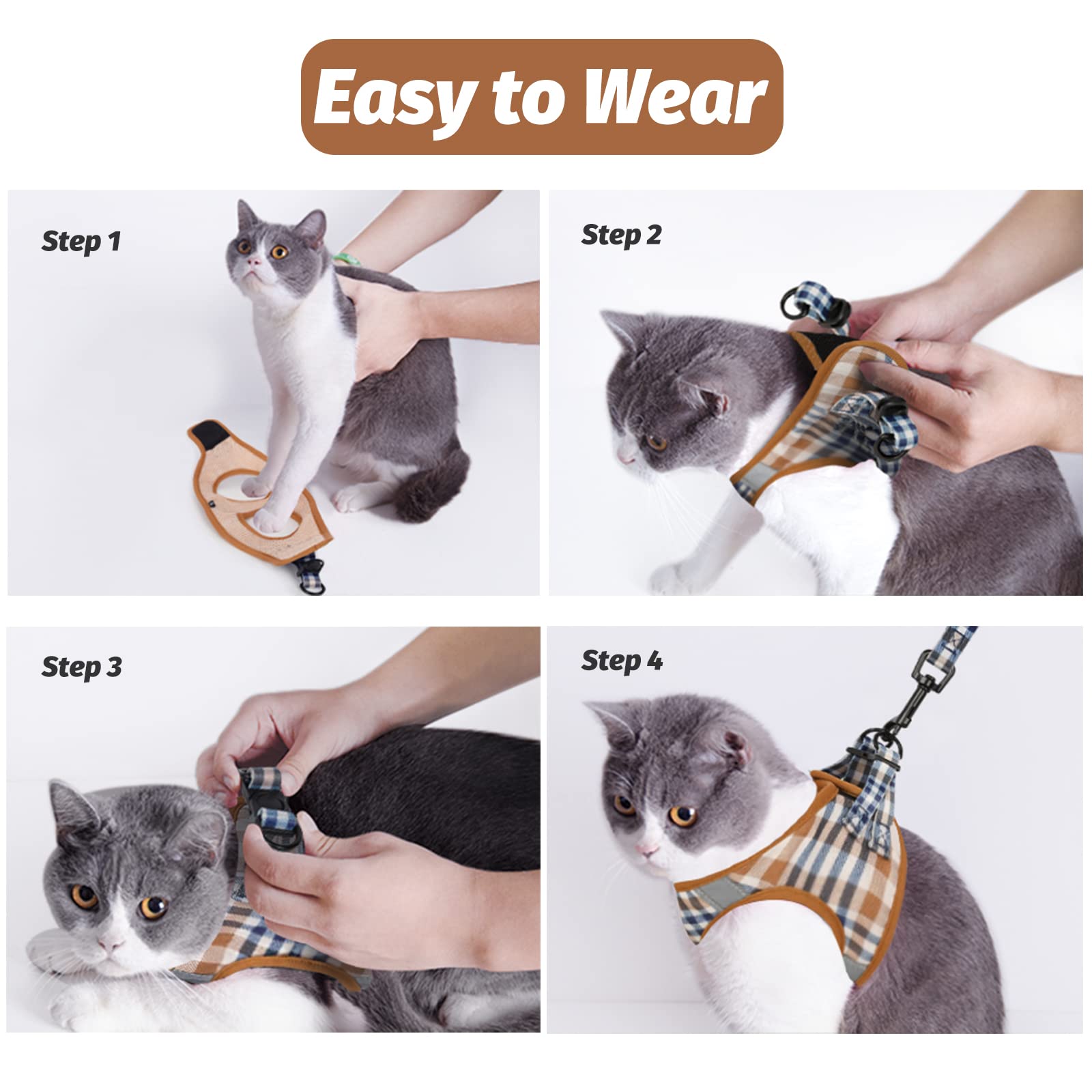 Easy to Wear

Step 1

Step 2

Step 3

Step 4