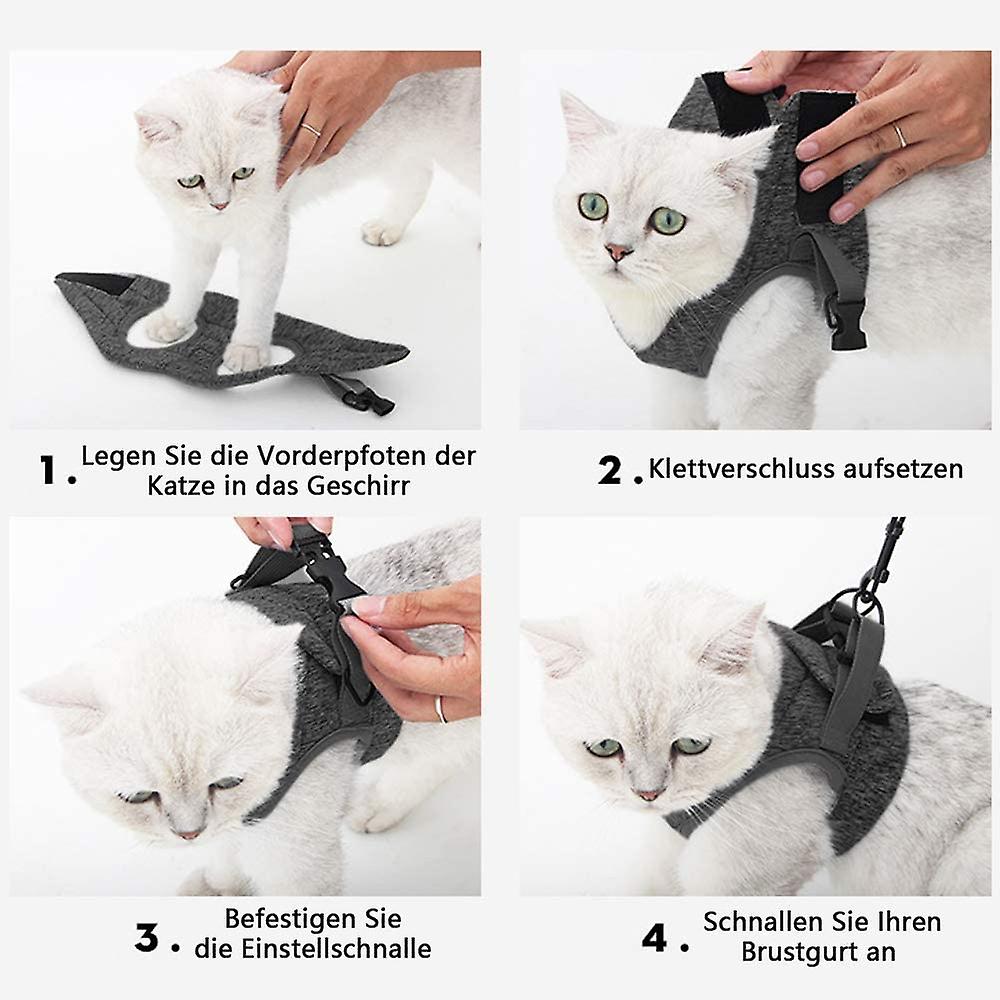 1. Legen Sie die Vorderpfoten der Katze in das Geschirr

2. Klettverschluss aufsetzen

3. Befestigen Sie die Einstellschnalle

4. Schnallen Sie Ihren Brustgurt an