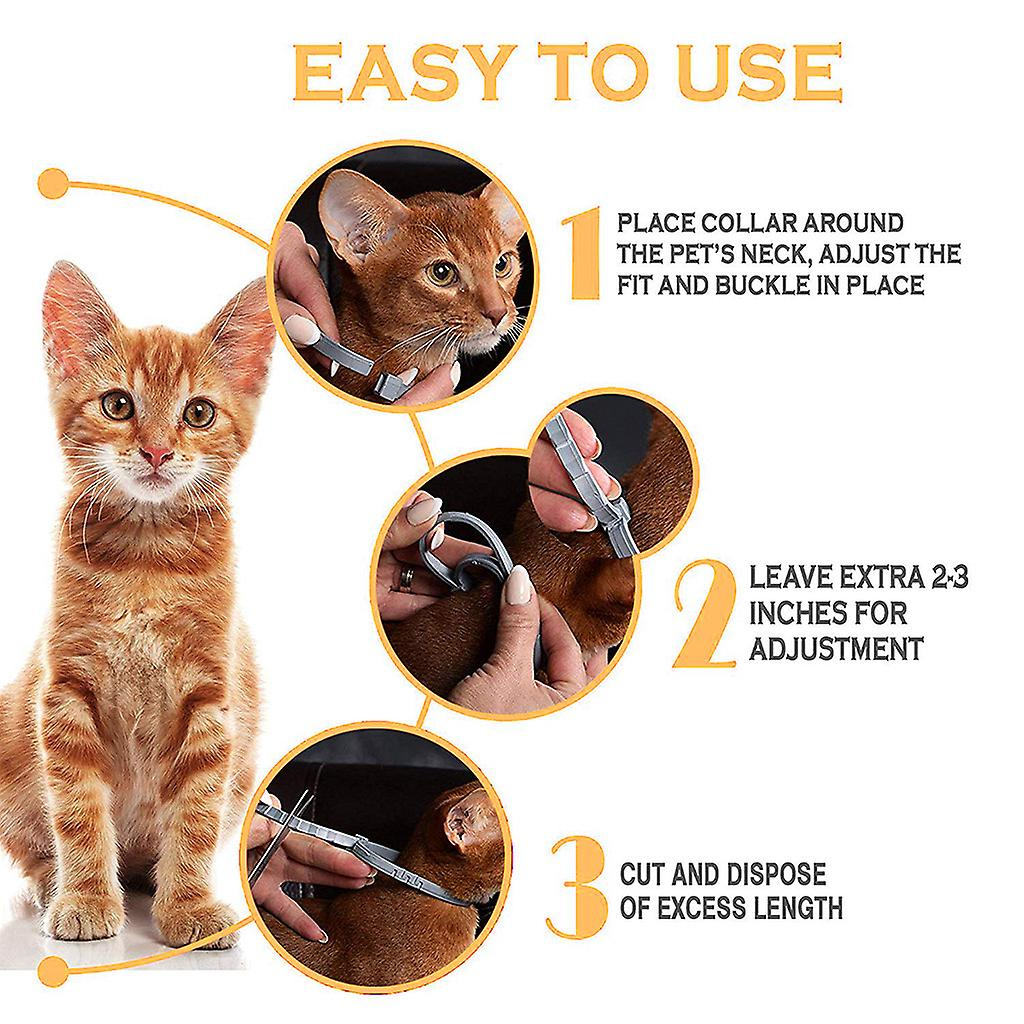 EASY TO USE

1 PLACE COLLAR AROUND THE PET'S NECK, ADJUST THE FIT AND BUCKLE IN PLACE

2 LEAVE EXTRA 2-3 INCHES FOR ADJUSTMENT

3 CUT AND DISPOSE OF EXCESS LENGTH