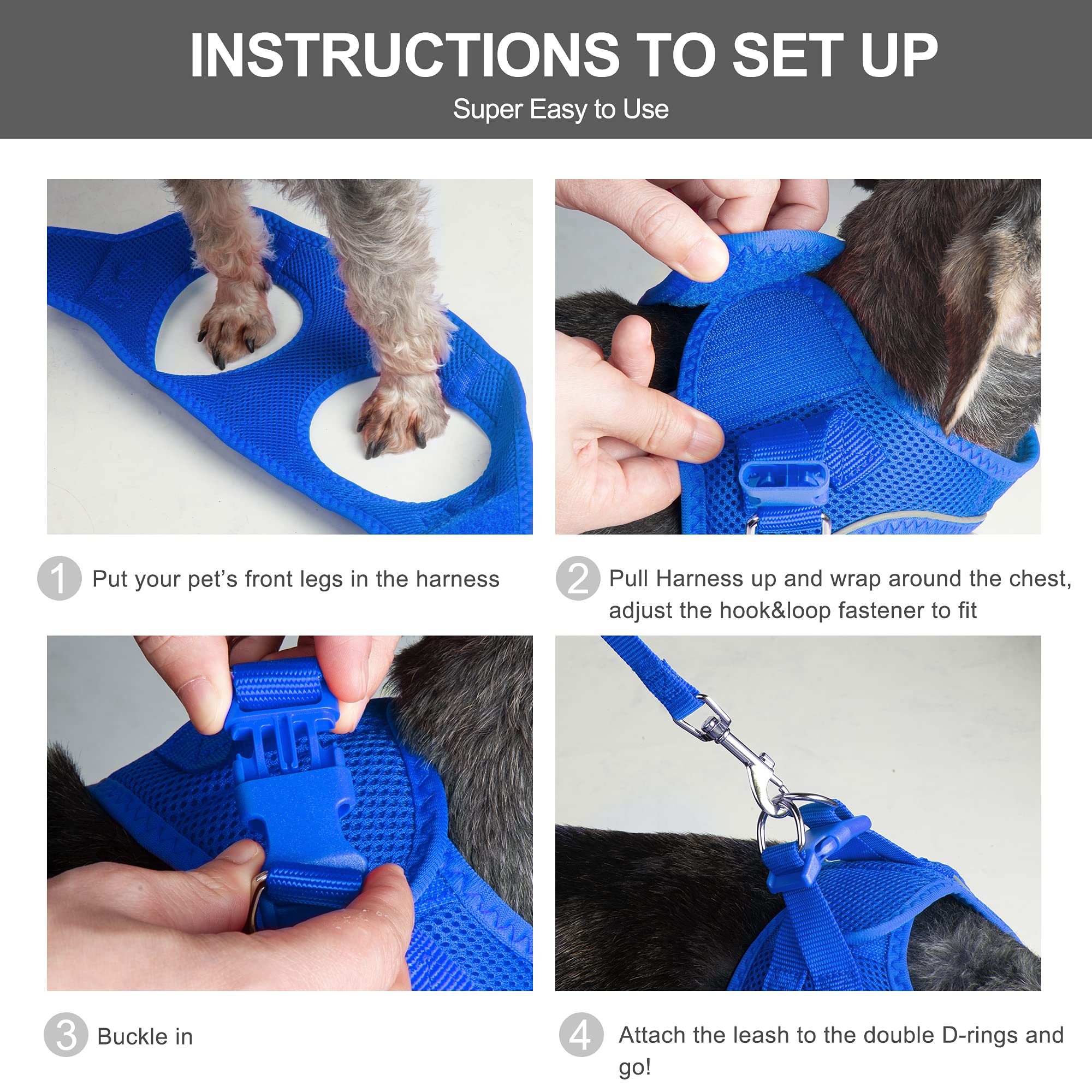 INSTRUCTIONS TO SET UP
Super Easy to Use

1 Put your pet's front legs in the harness

2 Pull Harness up and wrap around the chest, adjust the hook&loop fastener to fit

3 Buckle in

4 Attach the leash to the double D-rings and go!