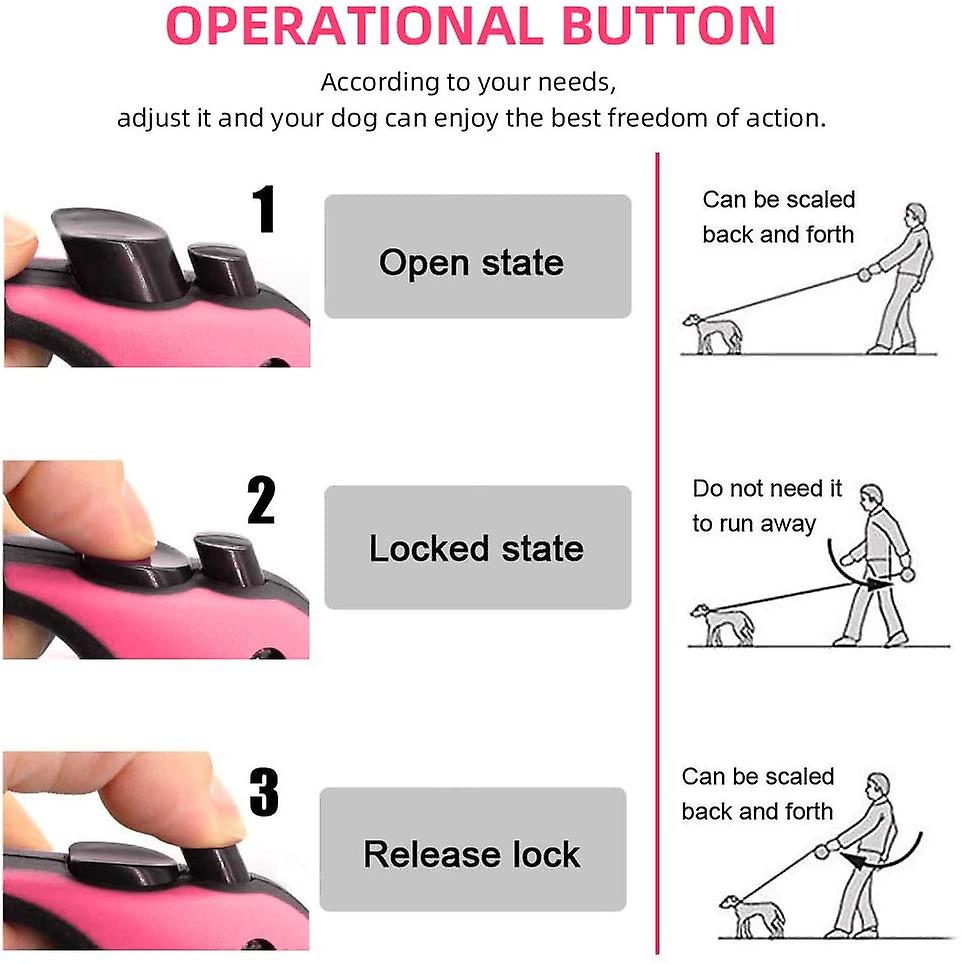 OPERATIONAL BUTTON

According to your needs, adjust it and your dog can enjoy the best freedom of action.

1

Open state

Can be scaled back and forth

2

Locked state

Do not need it to run away

3

Release lock

Can be scaled back and forth