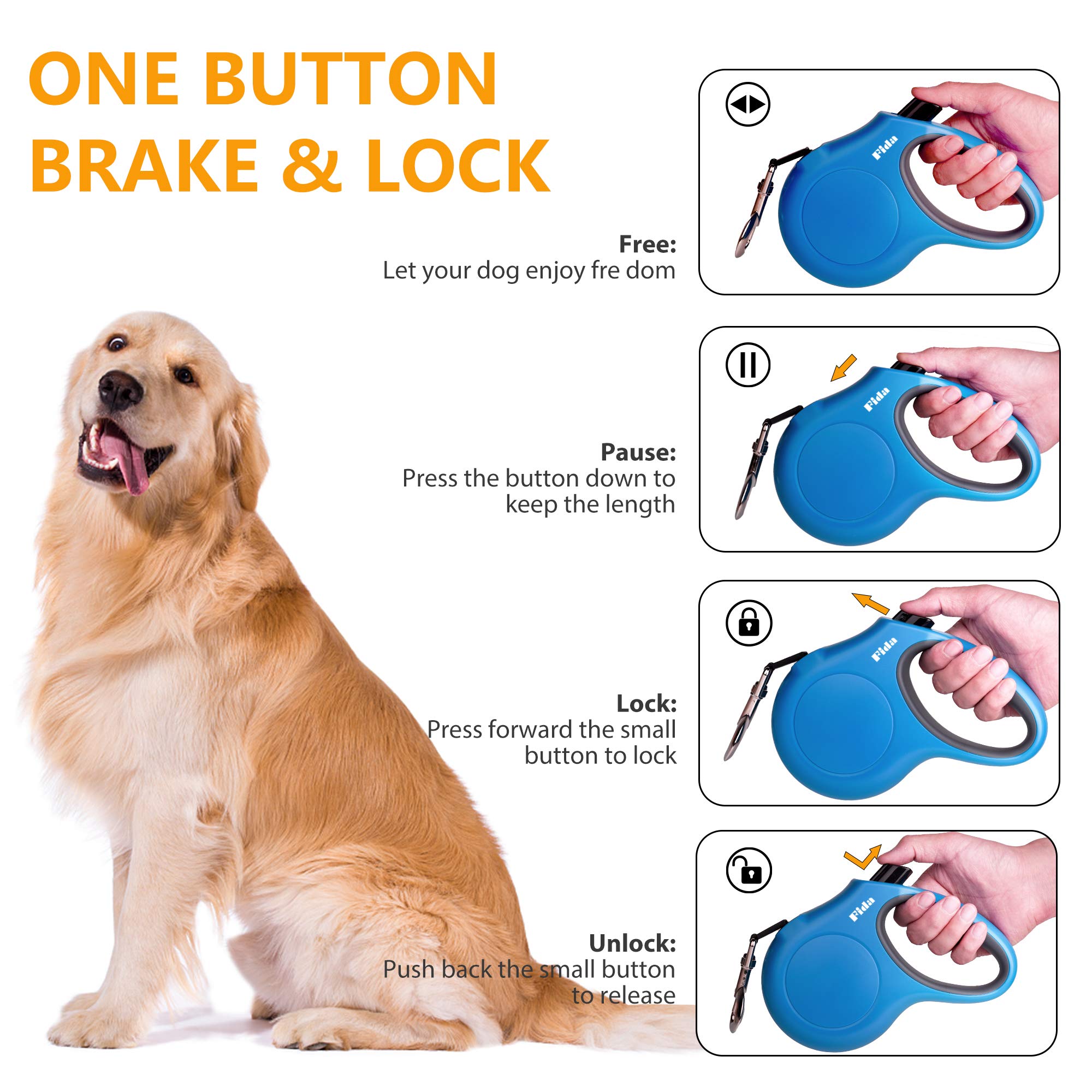 ONE BUTTON
BRAKE & LOCK

Free:
Let your dog enjoy fre dom

Fida

Pause:
Press the button down to keep the length

Fida

Lock:
Press forward the small button to lock

Fida

Unlock:
Push back the small button to release

Fida