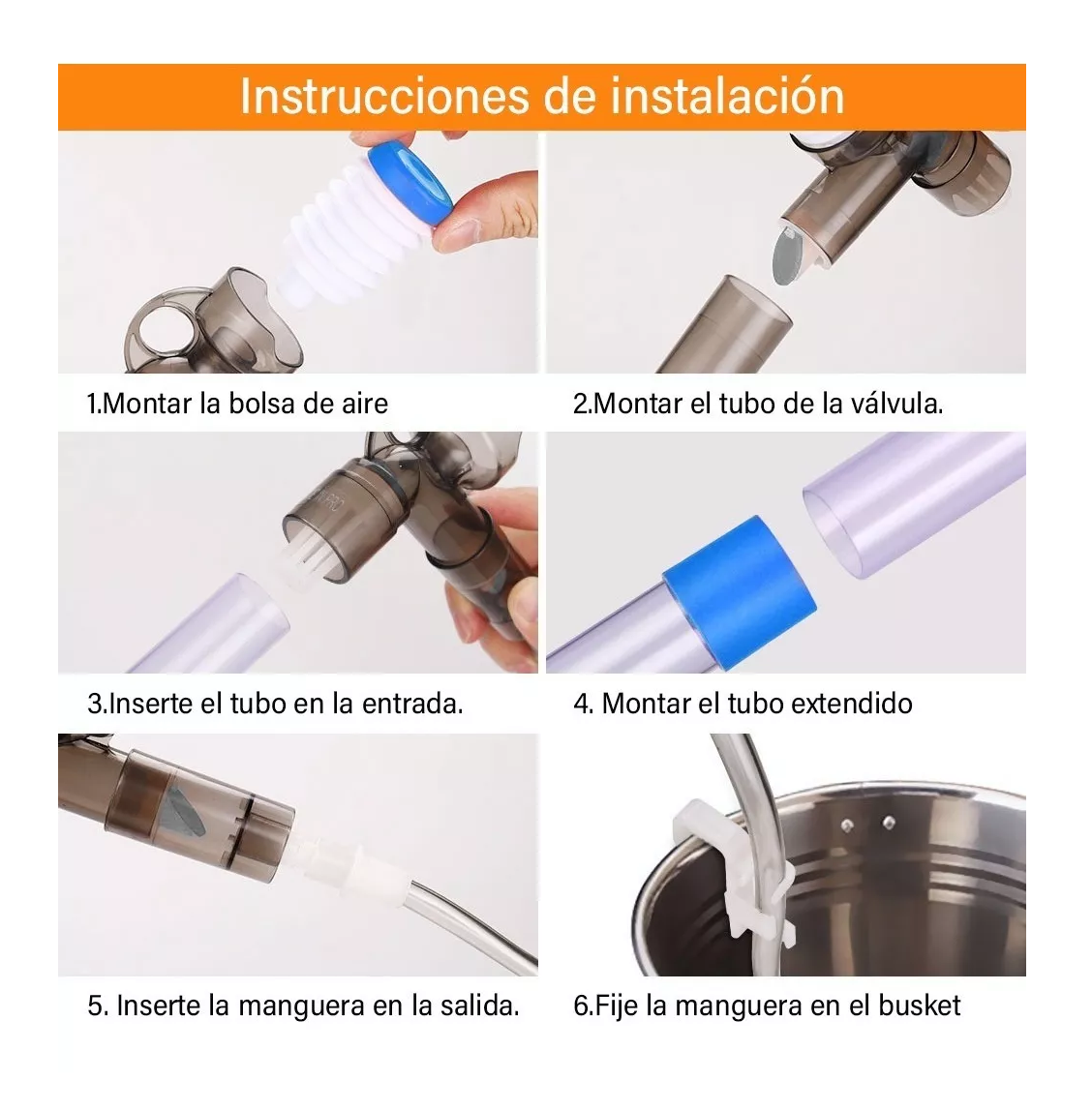 Instrucciones de instalación

1.Montar la bolsa de aire

2.Montar el tubo de la válvula.

3.Inserte el tubo en la entrada.

4. Montar el tubo extendido

5. Inserte la manguera en la salida.

6.Fije la manguera en el busket