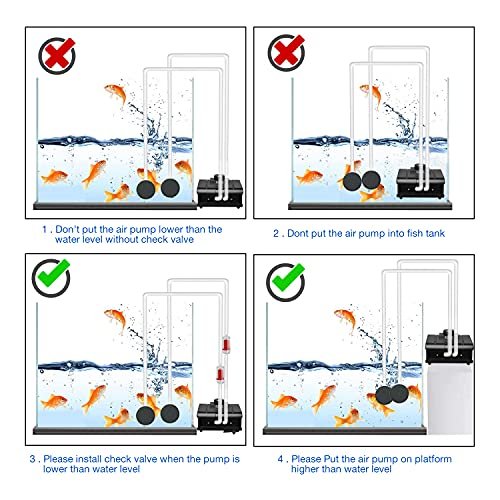 1 . Don't put the air pump lower than the water level without check valve

2 . Dont put the air pump into fish tank

3 . Please install check valve when the pump is lower than water level

4 . Please Put the air pump on platform higher than water level