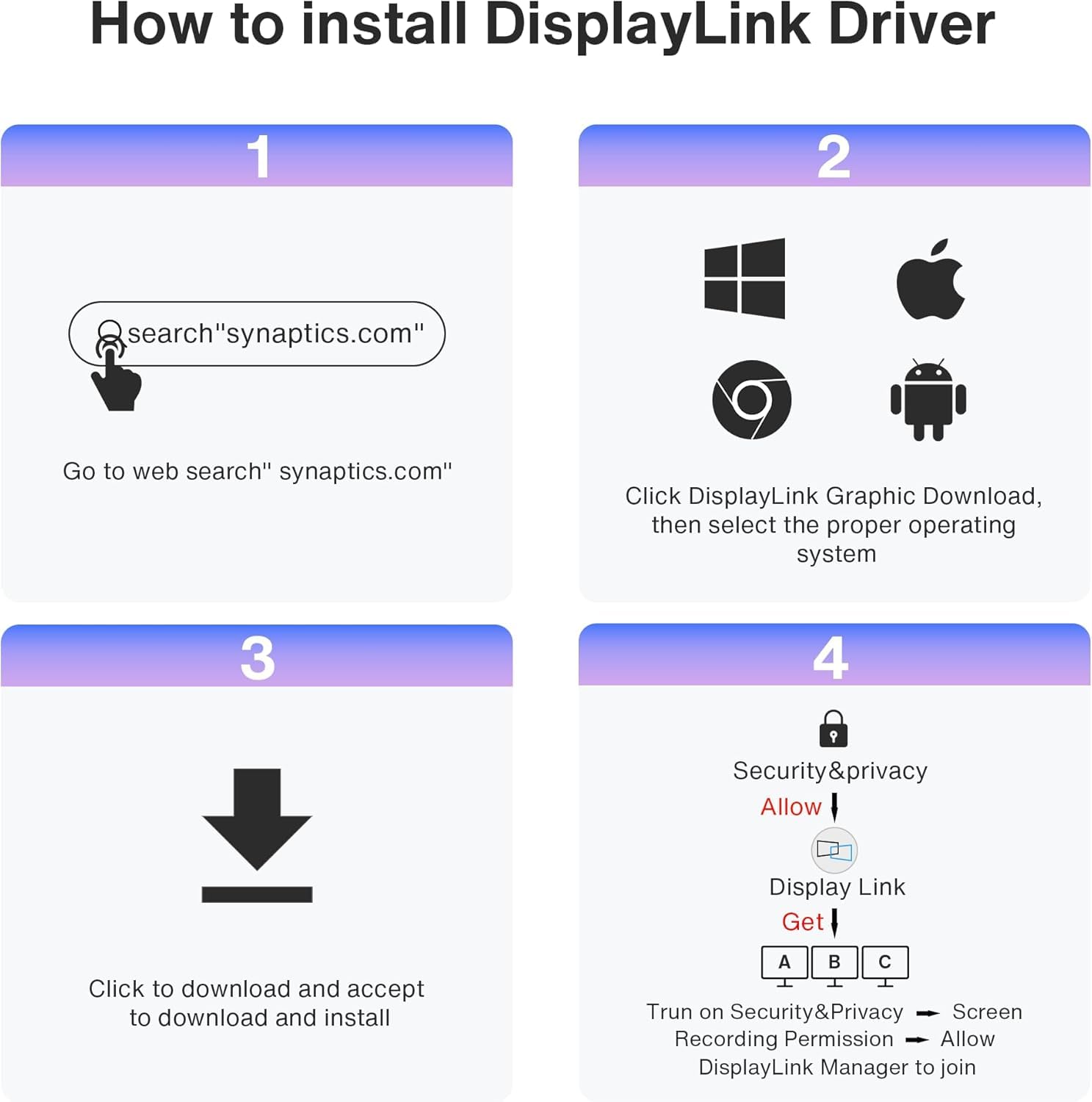 How to install DisplayLink Driver

1

search"synaptics.com"

Go to web search" synaptics.com"

2

Click DisplayLink Graphic Download, then select the proper operating system

3

Click to download and accept to download and install

4

Security&privacy

Allow

Display Link

Get

A B C

Trun on Security&Privacy → Screen Recording Permission → Allow DisplayLink Manager to join