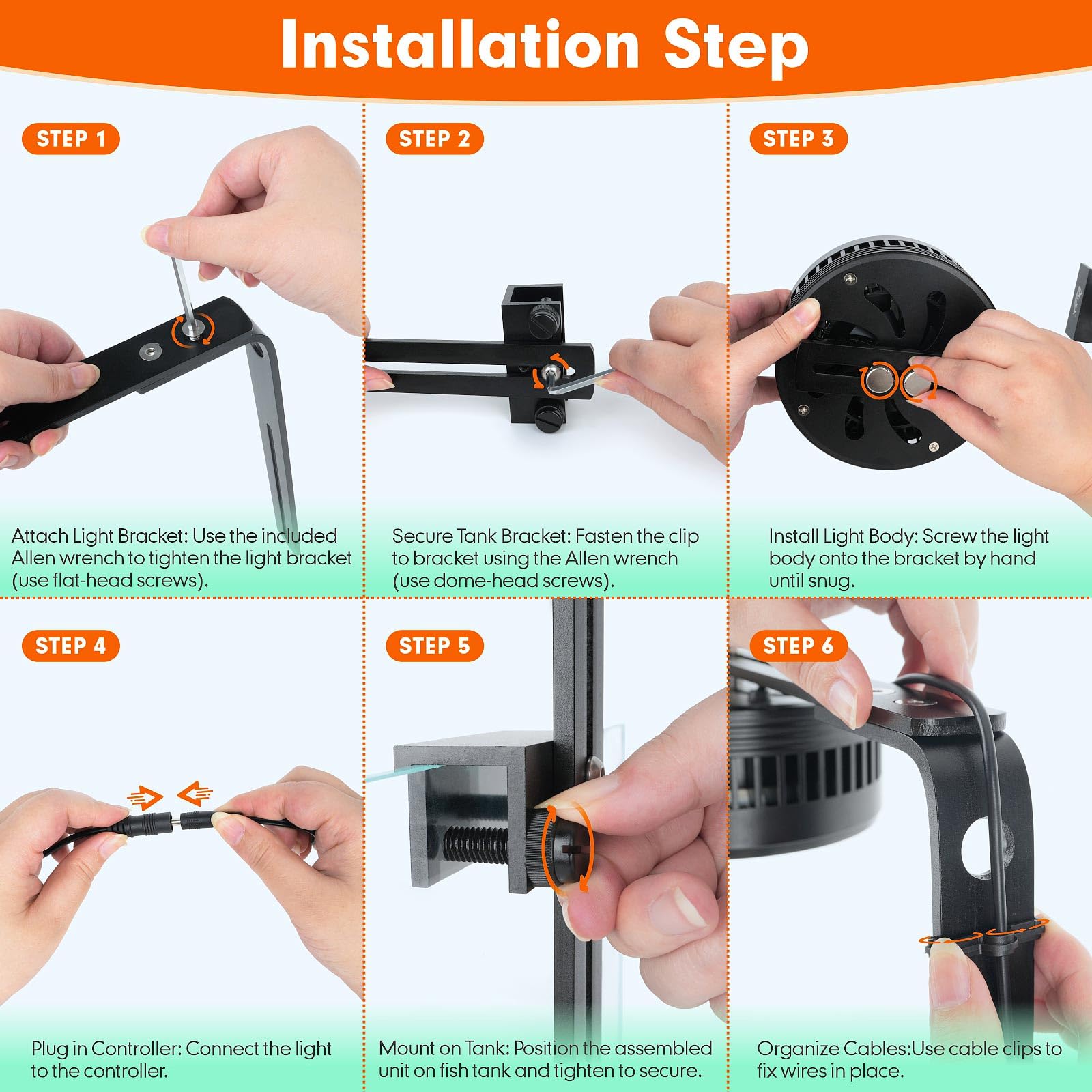 Installation Step

STEP 1

Attach Light Bracket: Use the included Allen wrench to tighten the light bracket (use flat-head screws).

STEP 2

Secure Tank Bracket: Fasten the clip to bracket using the Allen wrench (use dome-head screws).

STEP 3

Install Light Body: Screw the light body onto the bracket by hand until snug.

STEP 4

Plug in Controller: Connect the light to the controller.

STEP 5

Mount on Tank: Position the assembled unit on fish tank and tighten to secure.

STEP 6

Organize Cables:Use cable clips to fix wires in place.