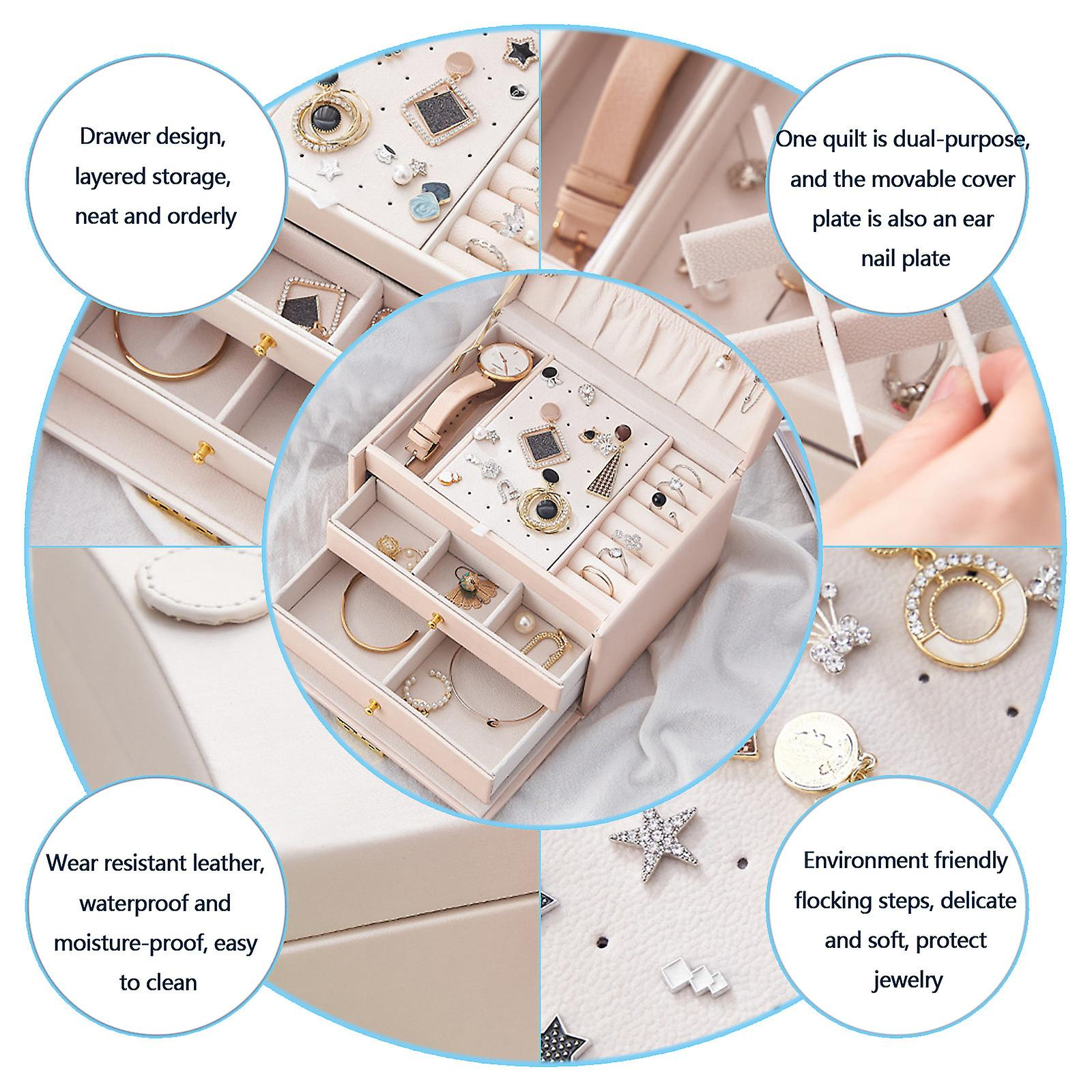 Drawer design, layered storage, neat and orderly

One quilt is dual-purpose, and the movable cover plate is also an ear nail plate

Wear resistant leather, waterproof and moisture-proof, easy to clean

Environment friendly flocking steps, delicate and soft, protect jewelry