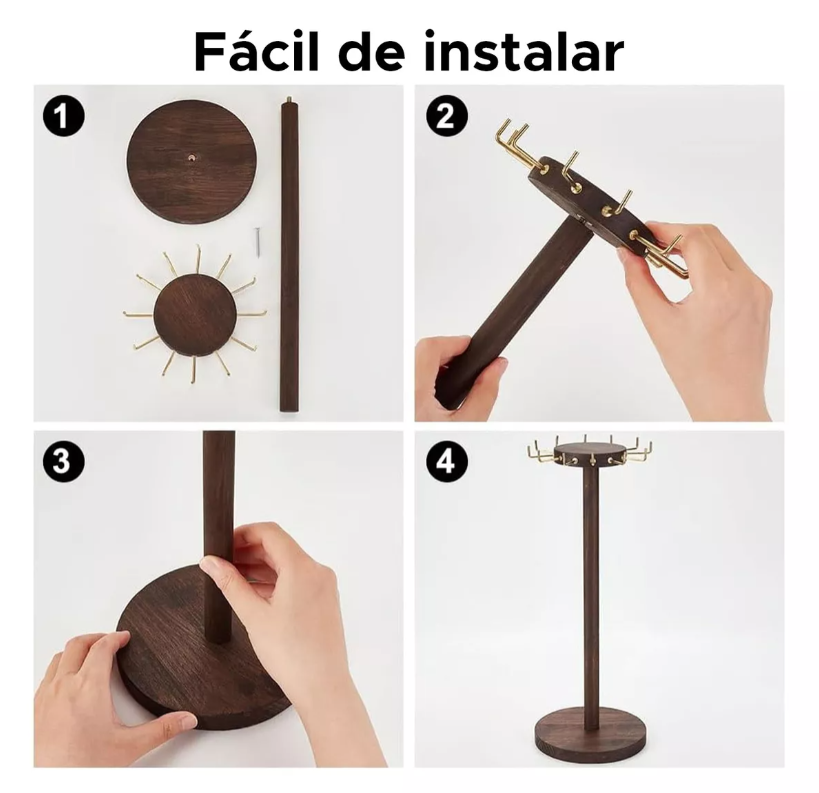 Fácil de instalar

1

2

3

4