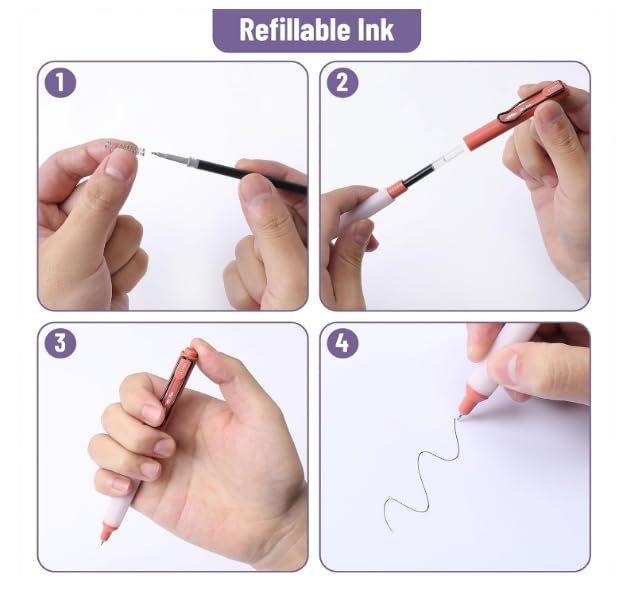 Refillable Ink

1

2

3

4