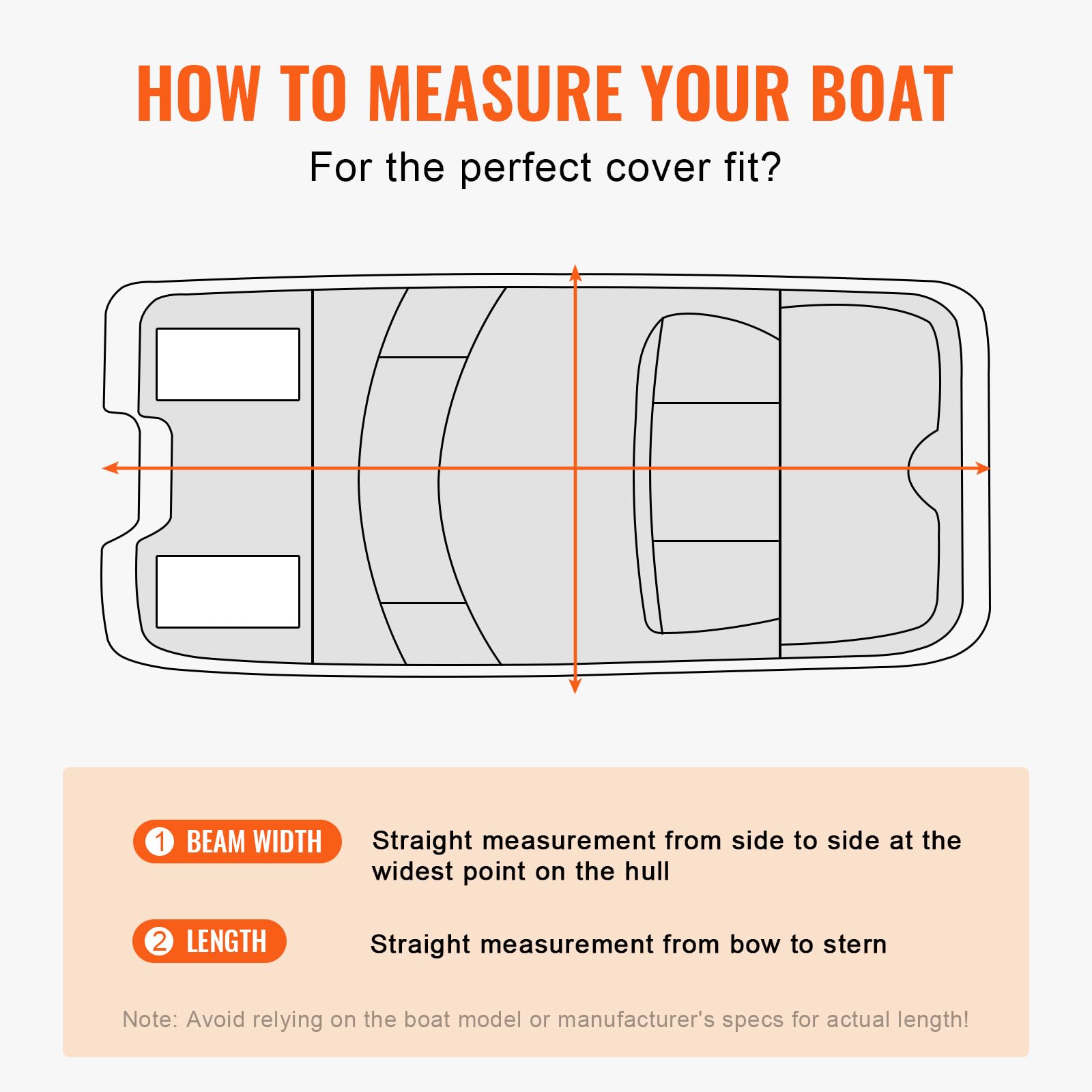 HOW TO MEASURE YOUR BOAT

For the perfect cover fit?

1 BEAM WIDTH Straight measurement from side to side at the widest point on the hull

2 LENGTH Straight measurement from bow to stern

Note: Avoid relying on the boat model or manufacturer's specs for actual length!