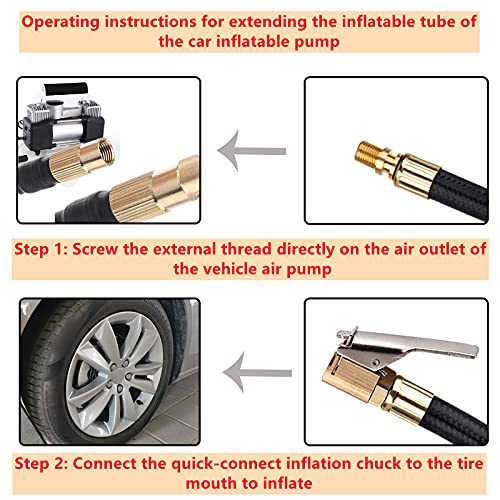 Operating instructions for extending the inflatable tube of the car inflatable pump

Step 1: Screw the external thread directly on the air outlet of the vehicle air pump

Step 2: Connect the quick-connect inflation chuck to the tire mouth to inflate