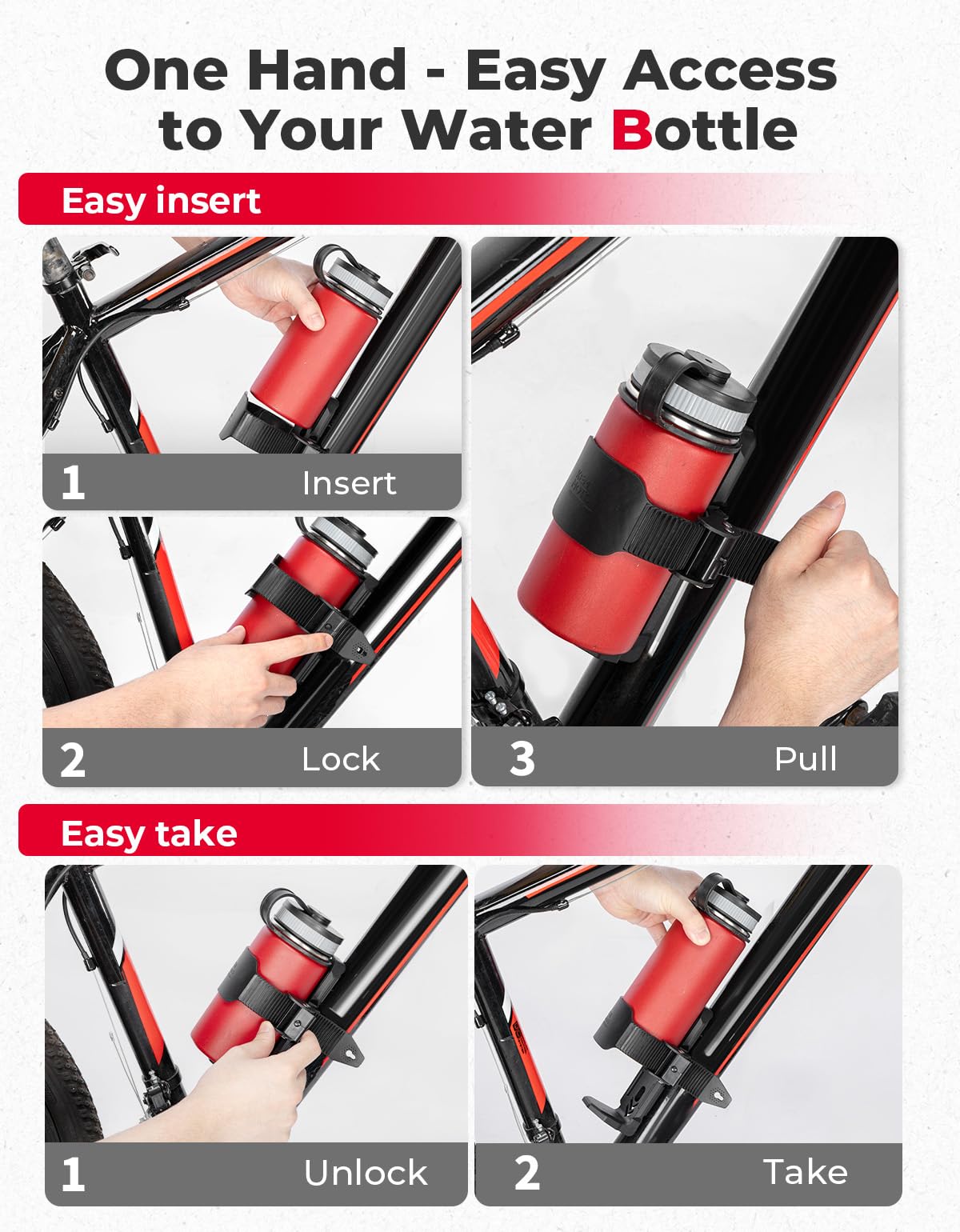 One Hand - Easy Access to Your Water Bottle

Easy insert

1 Insert

2 Lock

3 Pull

Easy take

1 Unlock

2 Take