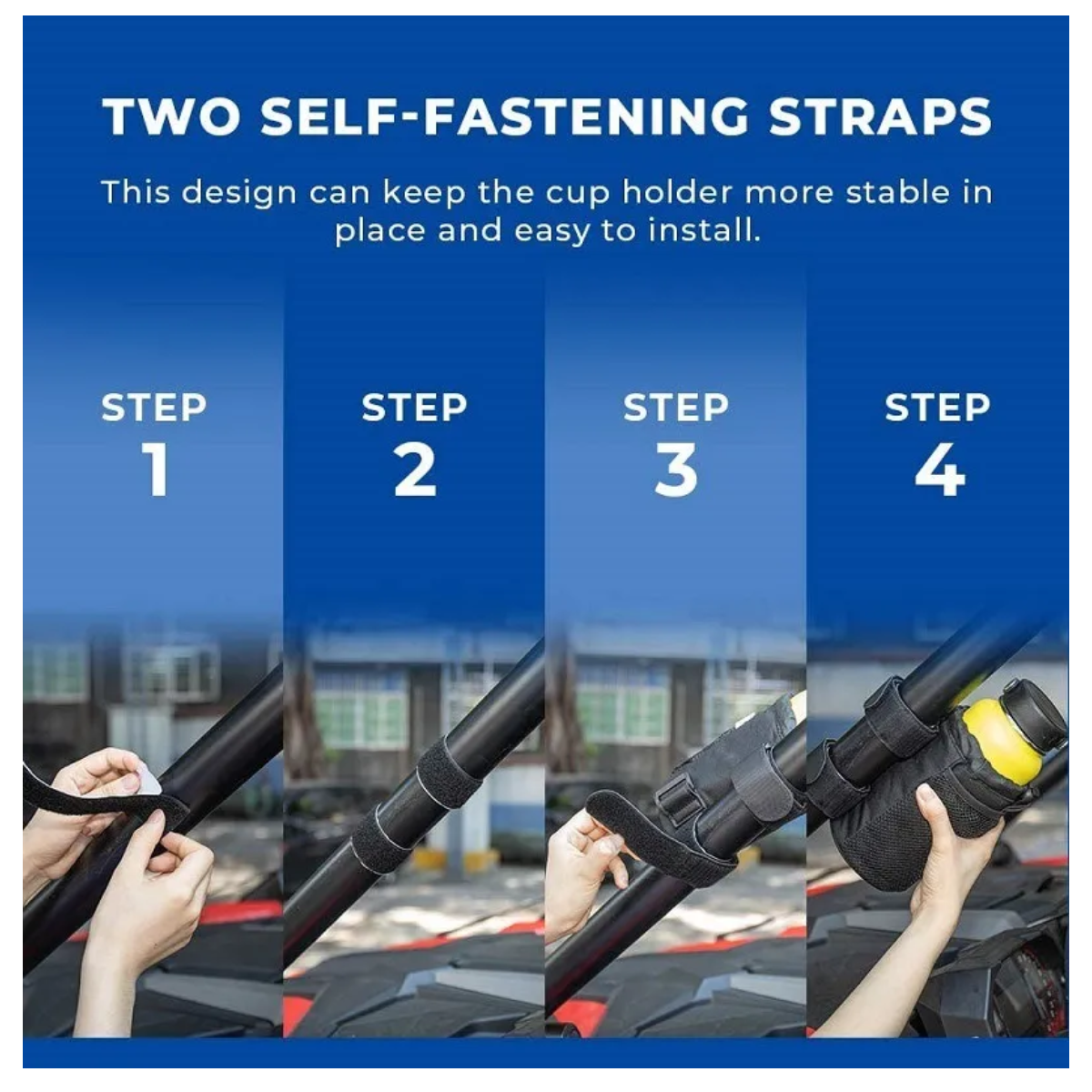 TWO SELF-FASTENING STRAPS

This design can keep the cup holder more stable in place and easy to install.

STEP 1

STEP 2

STEP 3

STEP 4