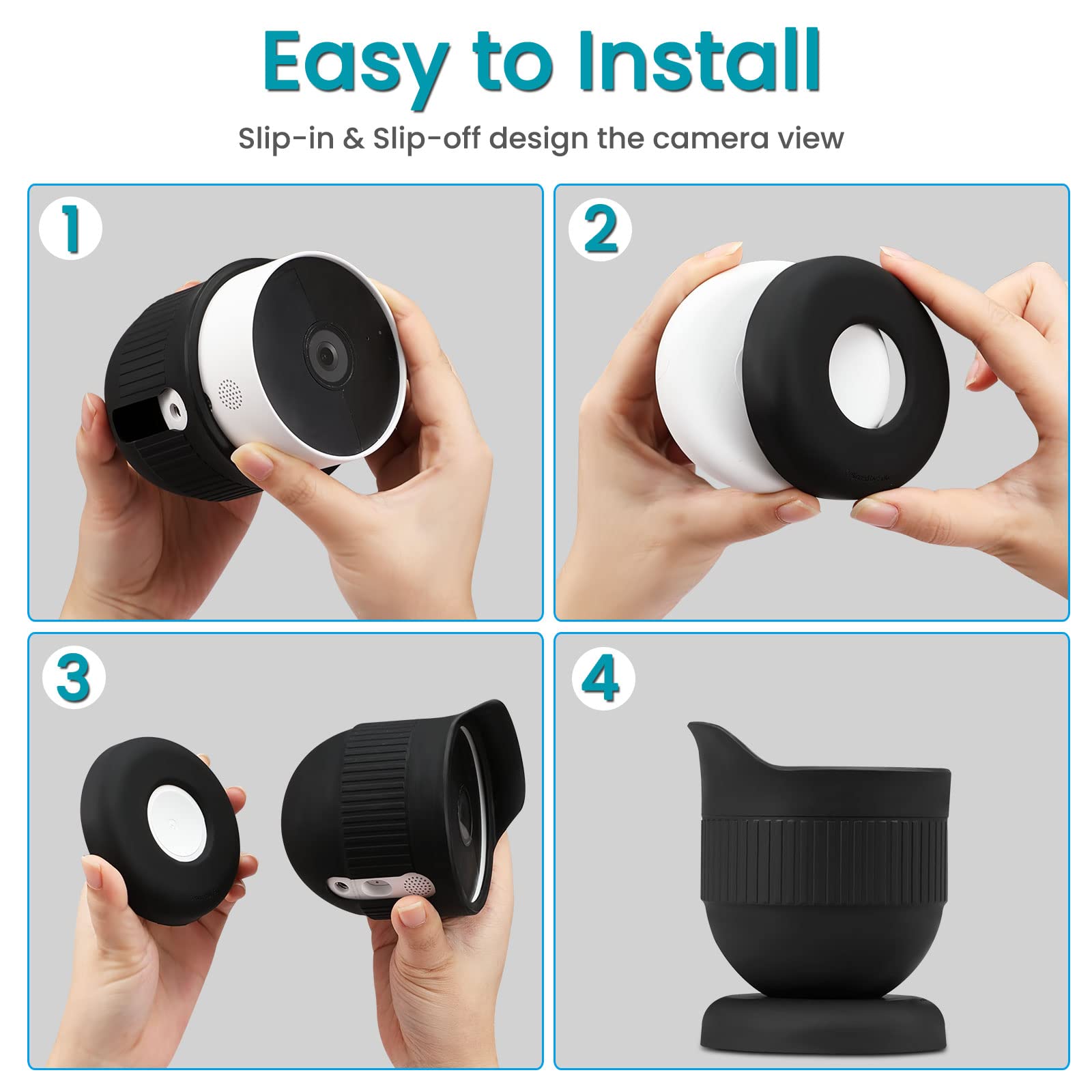 Easy to Install

Slip-in & Slip-off design the camera view

1

2

3

4