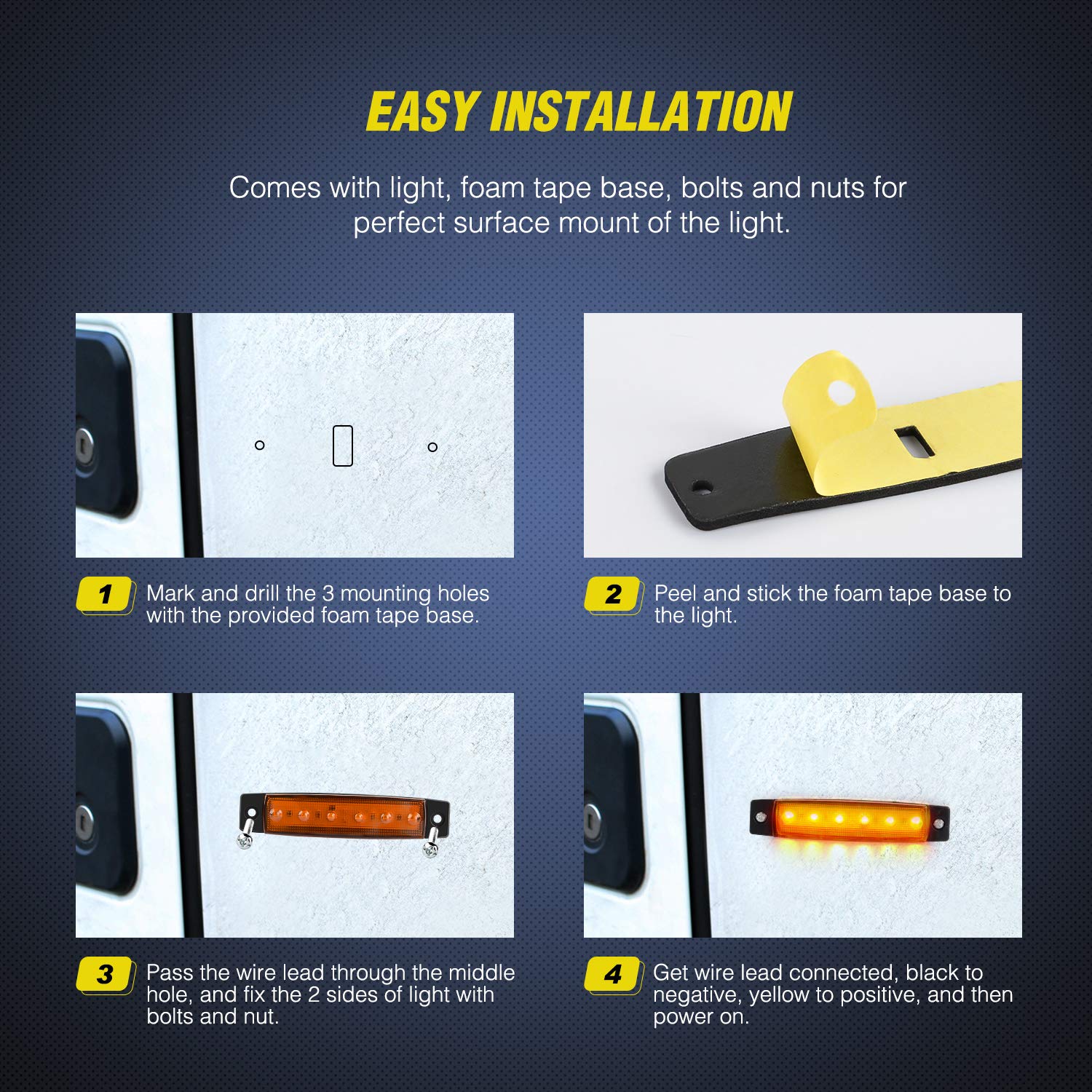 EASY INSTALLATION

Comes with light, foam tape base, bolts and nuts for perfect surface mount of the light.

1 Mark and drill the 3 mounting holes with the provided foam tape base.

2 Peel and stick the foam tape base to the light.

3 Pass the wire lead through the middle hole, and fix the 2 sides of light with bolts and nut.

4 Get wire lead connected, black to negative, yellow to positive, and then power on.