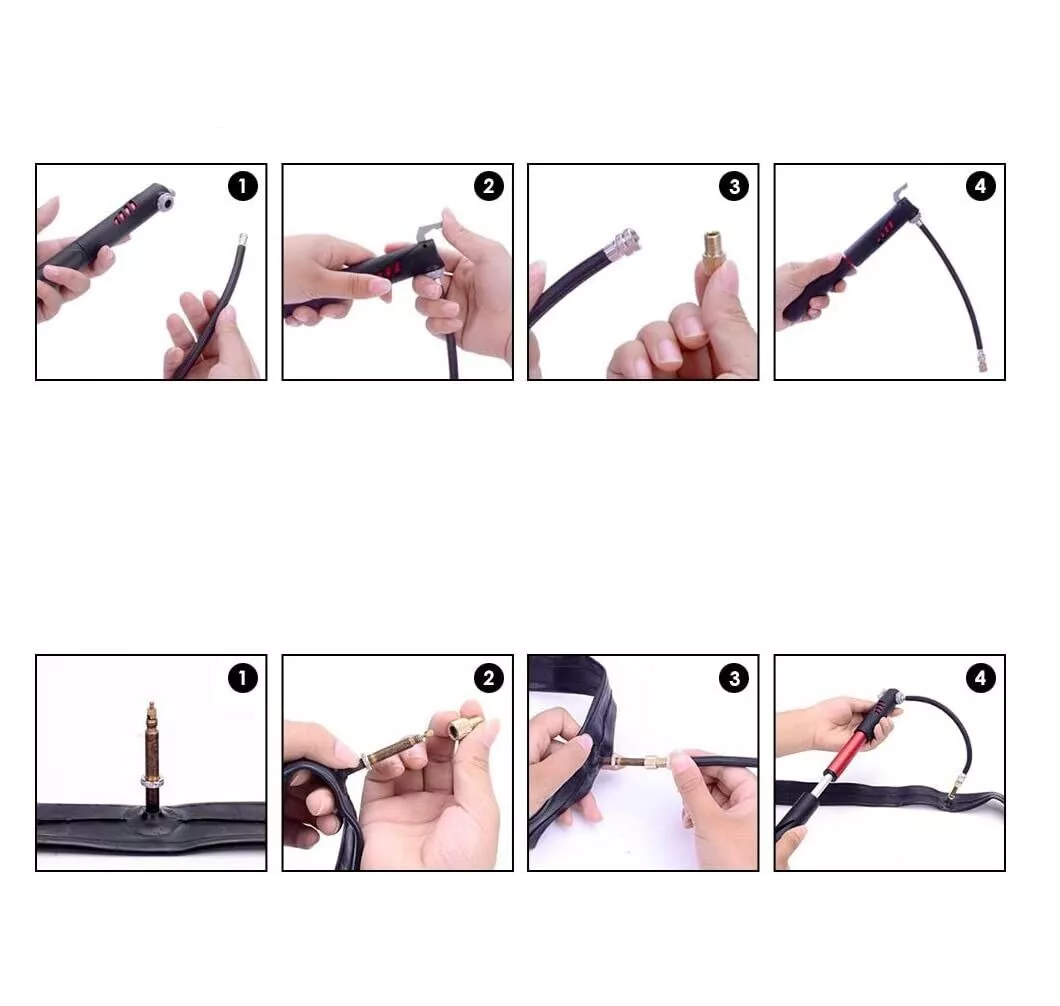 1

2

3

4

1

2

3

4