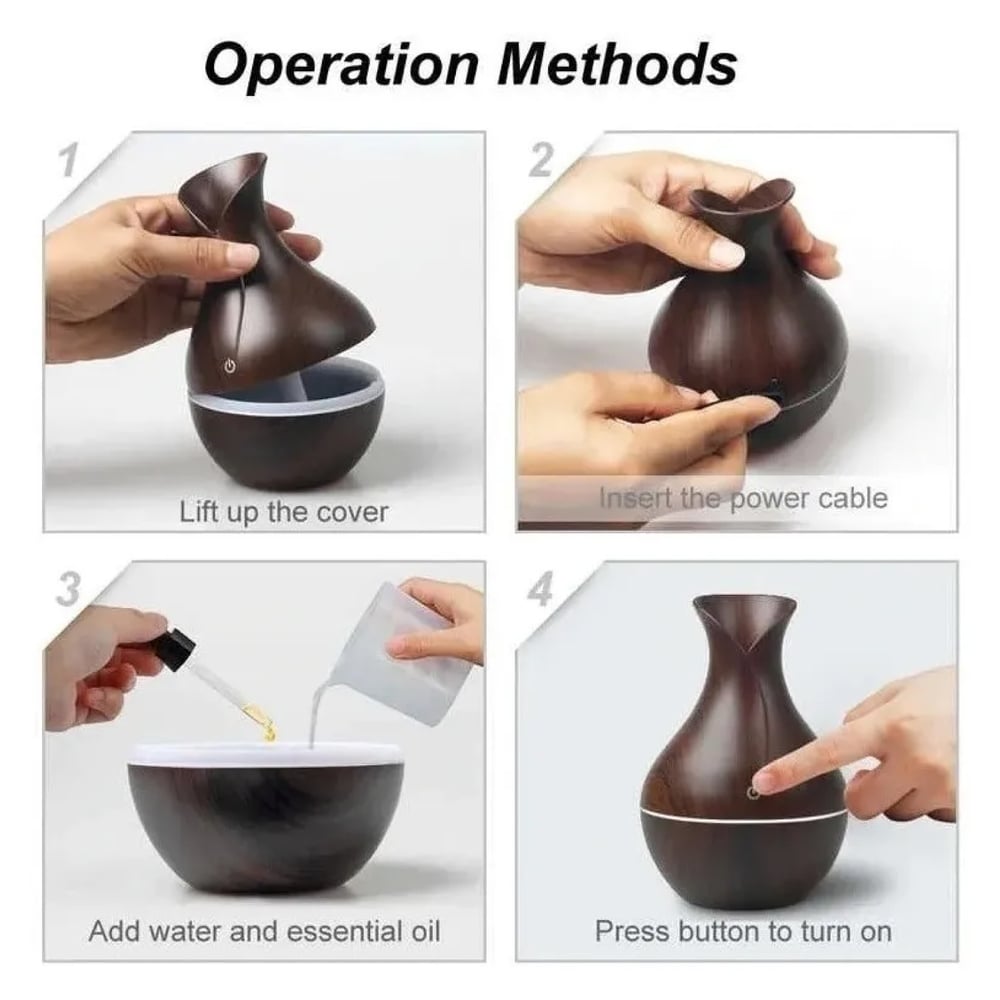 Operation Methods

1

Lift up the cover

2

Insert the power cable

3

Add water and essential oil

4

Press button to turn on