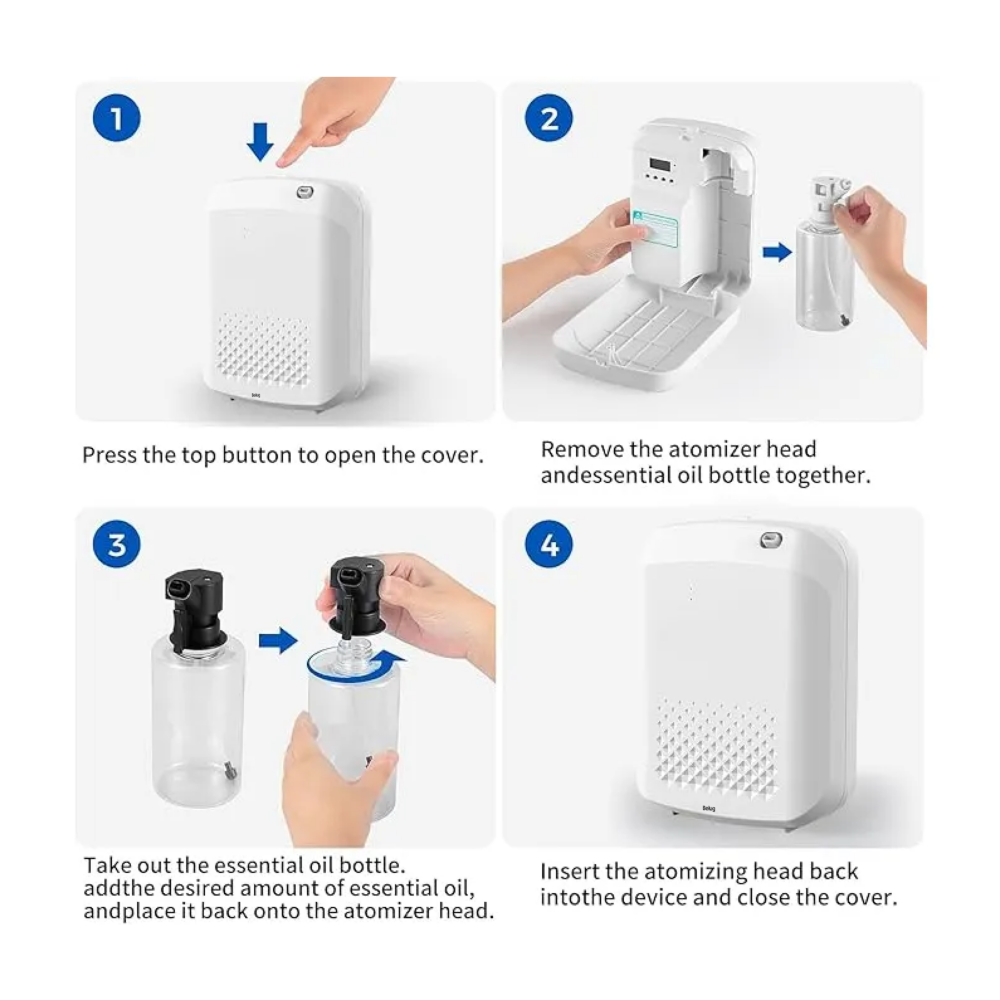 1

Press the top button to open the cover.

2

Remove the atomizer head andessential oil bottle together.

3

Take out the essential oil bottle. addthe desired amount of essential oil, andplace it back onto the atomizer head.

4

Insert the atomizing head back intothe device and close the cover.