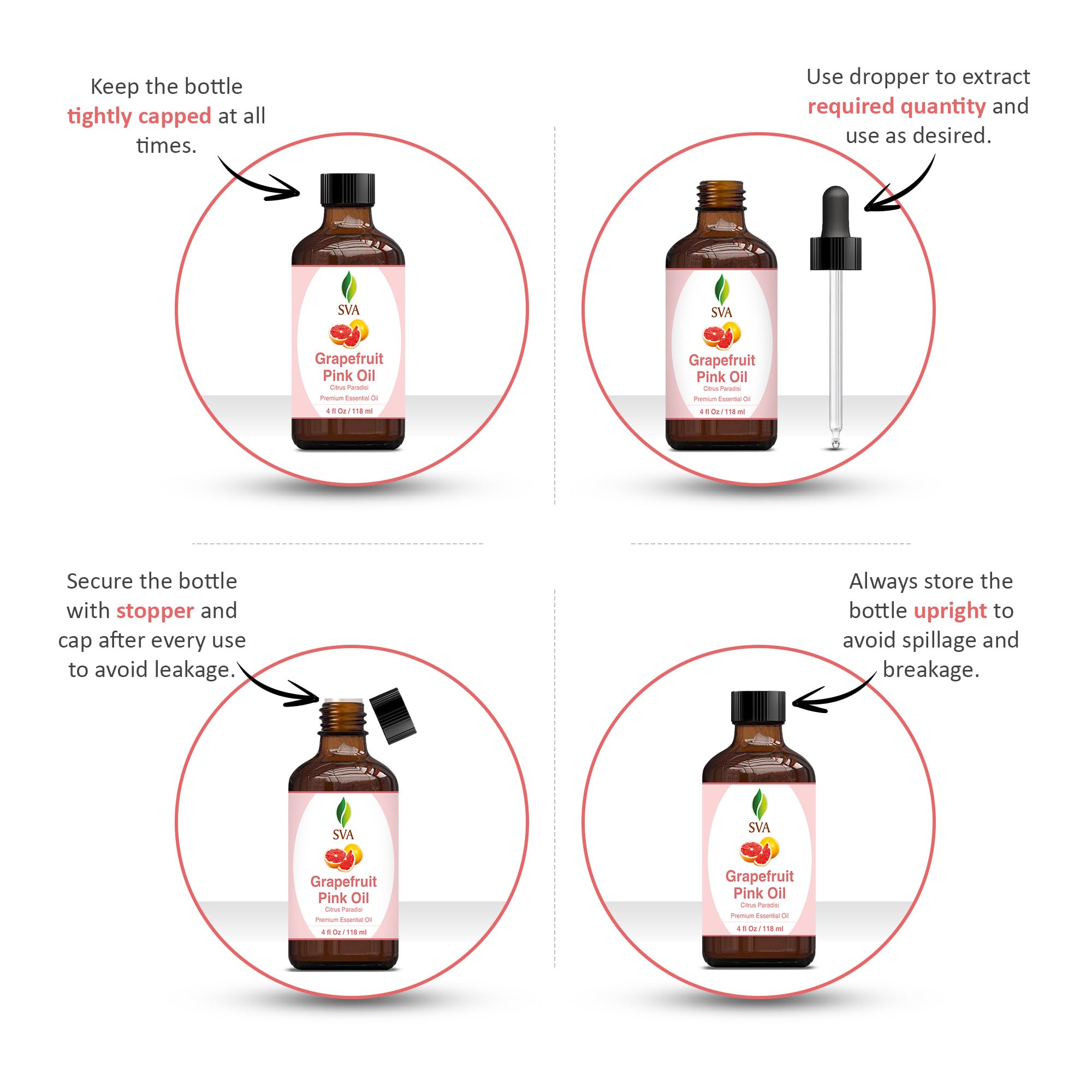 Keep the bottle tightly capped at all times.

SVA
Grapefruit Pink Oil
Citrus Paradisi
Premium Essential Oil
4 fl Oz / 118 ml

Use dropper to extract required quantity and use as desired.

SVA
Grapefruit Pink Oil
Citrus Paradisi
Premium Essential Oil
4 fl Oz / 118 ml

Secure the bottle with stopper and cap after every use to avoid leakage.

SVA
Grapefruit Pink Oil
Citrus Paradisi
Premium Essential Oil
4 fl Oz / 118 ml

Always store the bottle upright to avoid spillage and breakage.

SVA
Grapefruit Pink Oil
Citrus Paradisi
Premium Essential Oil
4 fl Oz / 118 ml