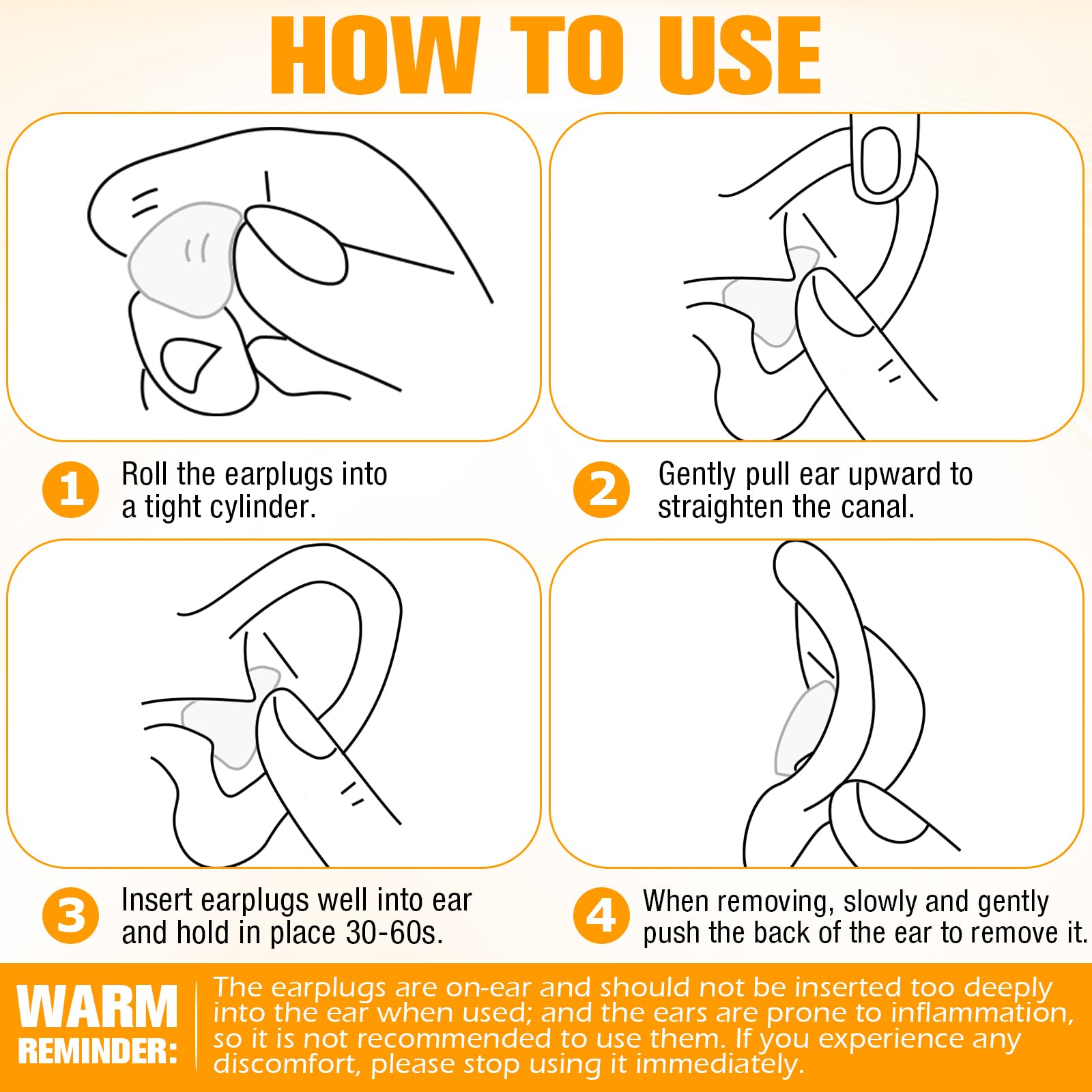 HOW TO USE

1 Roll the earplugs into a tight cylinder.

2 Gently pull ear upward to straighten the canal.

3 Insert earplugs well into ear and hold in place 30-60s.

4 When removing, slowly and gently push the back of the ear to remove it.

WARM REMINDER:

The earplugs are on-ear and should not be inserted too deeply into the ear when used; and the ears are prone to inflammation, so it is not recommended to use them. If you experience any discomfort, please stop using it immediately.