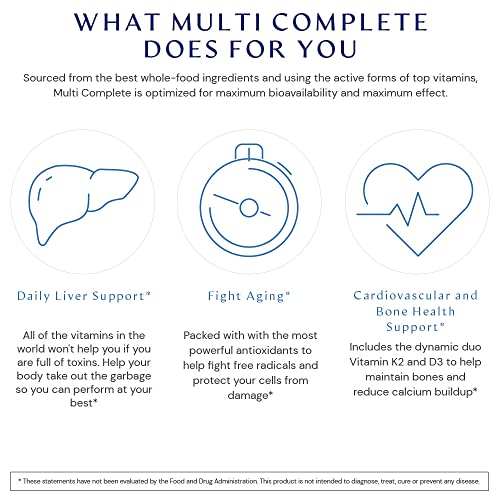 WHAT MULTI COMPLETE DOES FOR YOU

Sourced from the best whole-food ingredients and using the active forms of top vitamins, Multi Complete is optimized for maximum bioavailability and maximum effect.

Daily Liver Support*

All of the vitamins in the world won't help you if you are full of toxins. Help your body take out the garbage so you can perform at your best*

Fight Aging*

Packed with with the most powerful antioxidants to help fight free radicals and protect your cells from damage*

Cardiovascular and Bone Health Support*

Includes the dynamic duo Vitamin K2 and D3 to help maintain bones and reduce calcium buildup*

* These statements have not been evaluated by the Food and Drug Administration. This product is not intended to diagnose, treat, cure or prevent any disease.