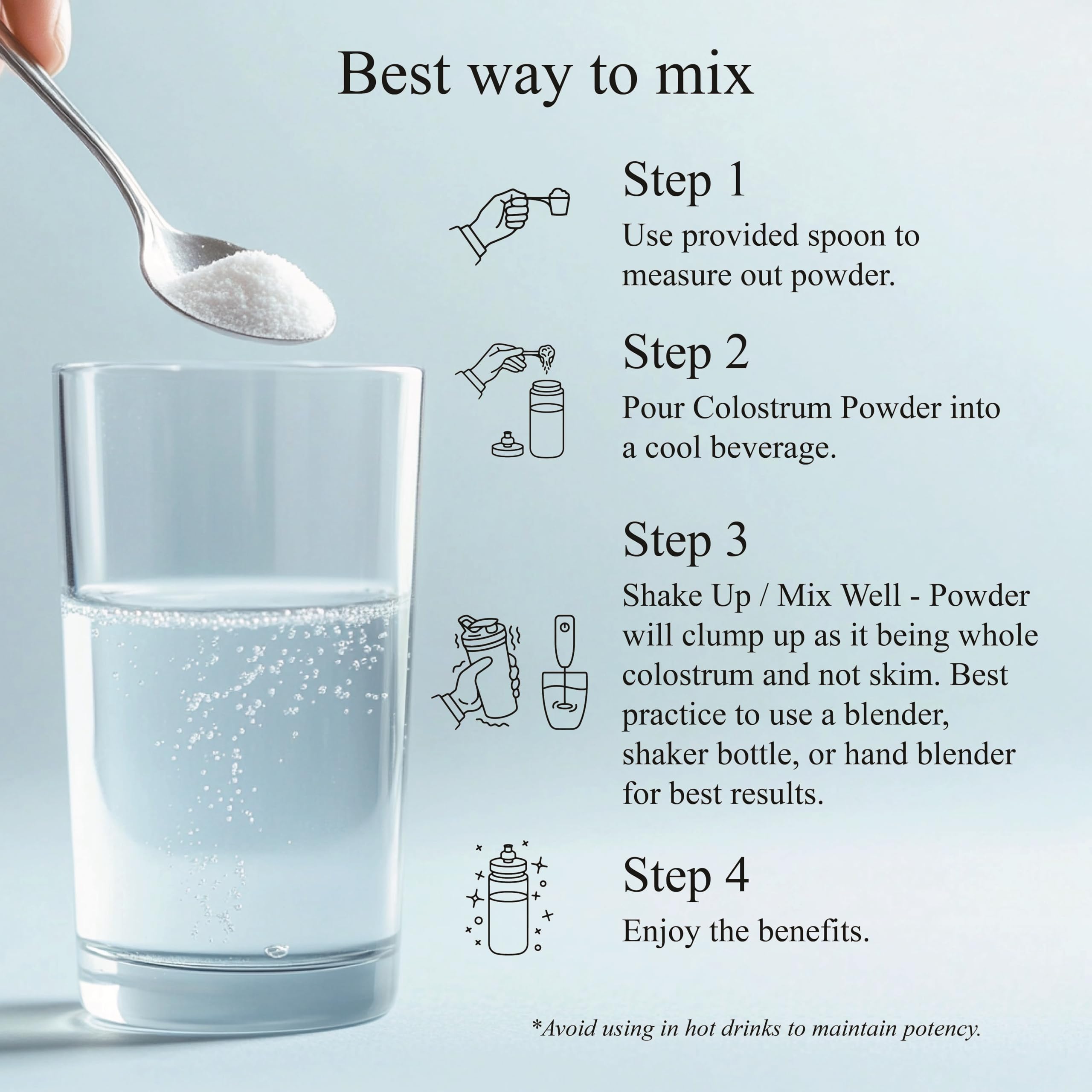 Best way to mix

Step 1
Use provided spoon to measure out powder.

Step 2
Pour Colostrum Powder into a cool beverage.

Step 3
Shake Up / Mix Well - Powder will clump up as it being whole colostrum and not skim. Best practice to use a blender, shaker bottle, or hand blender for best results.

Step 4
Enjoy the benefits.

*Avoid using in hot drinks to maintain potency.