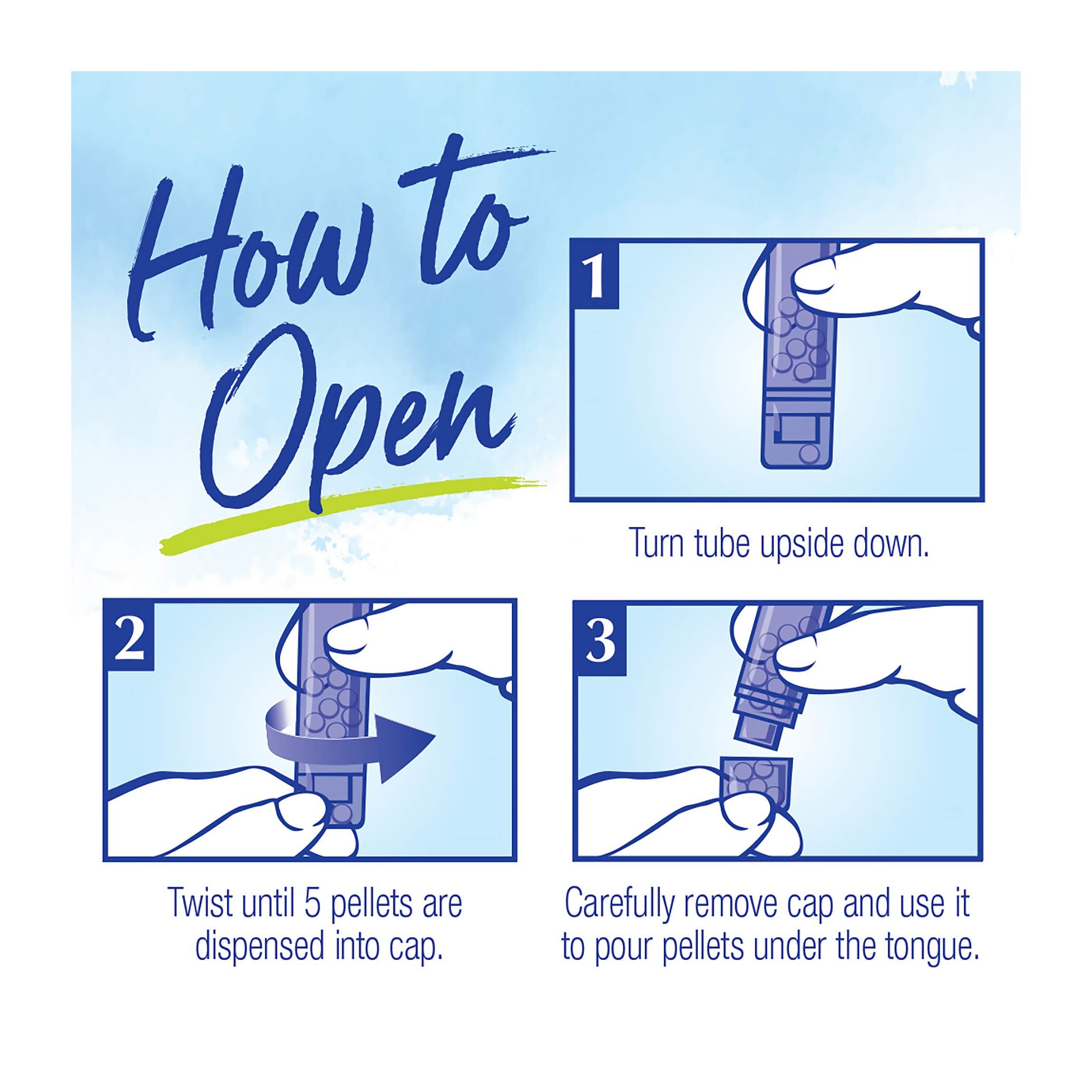 How to Open

1

Turn tube upside down.

2

Twist until 5 pellets are dispensed into cap.

3

Carefully remove cap and use it to pour pellets under the tongue.