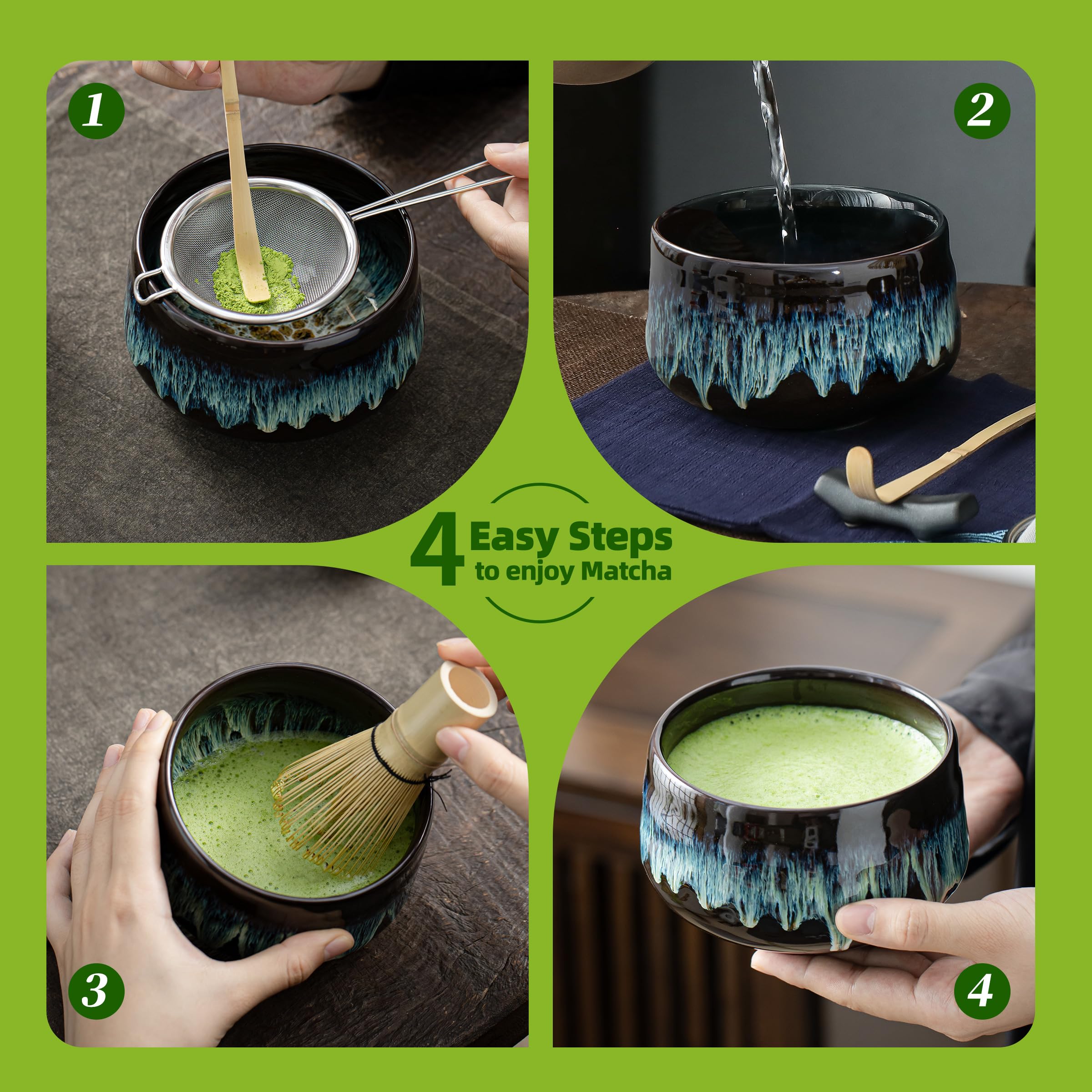 1

2

4 Easy Steps
to enjoy Matcha

3

4