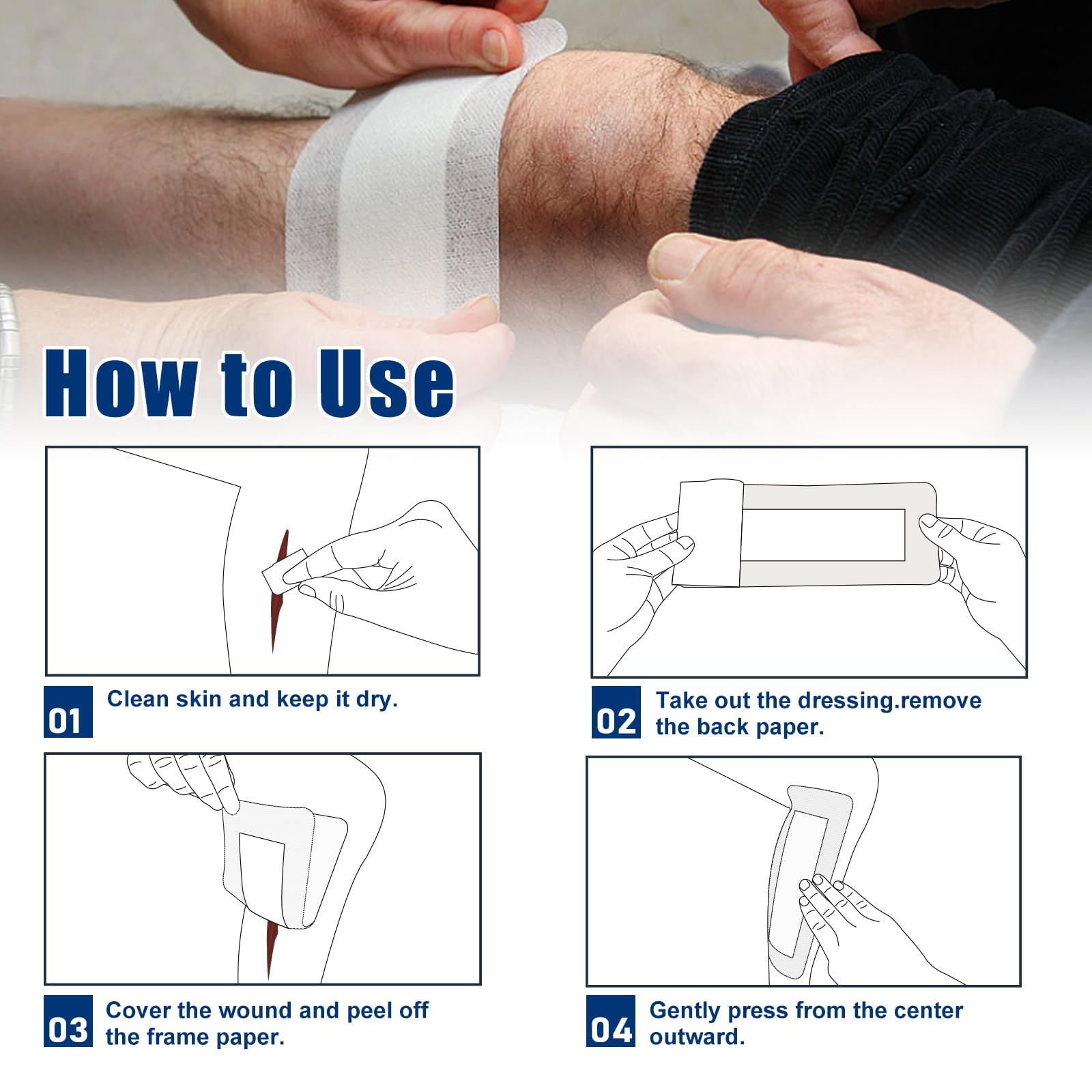 How to Use

01 Clean skin and keep it dry.

02 Take out the dressing.remove the back paper.

03 Cover the wound and peel off the frame paper.

04 Gently press from the center outward.