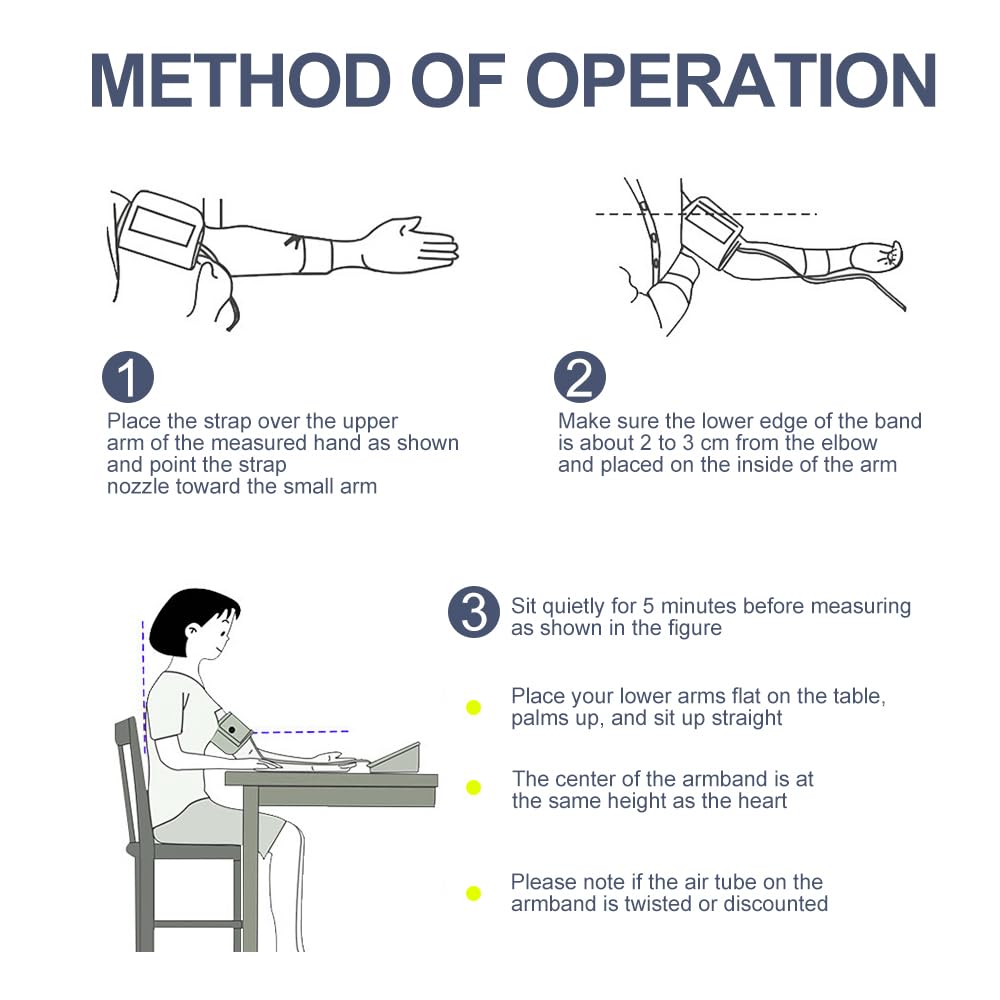 METHOD OF OPERATION

1
Place the strap over the upper arm of the measured hand as shown and point the strap nozzle toward the small arm

2
Make sure the lower edge of the band is about 2 to 3 cm from the elbow and placed on the inside of the arm

3 Sit quietly for 5 minutes before measuring as shown in the figure

Place your lower arms flat on the table, palms up, and sit up straight

The center of the armband is at the same height as the heart

Please note if the air tube on the armband is twisted or discounted